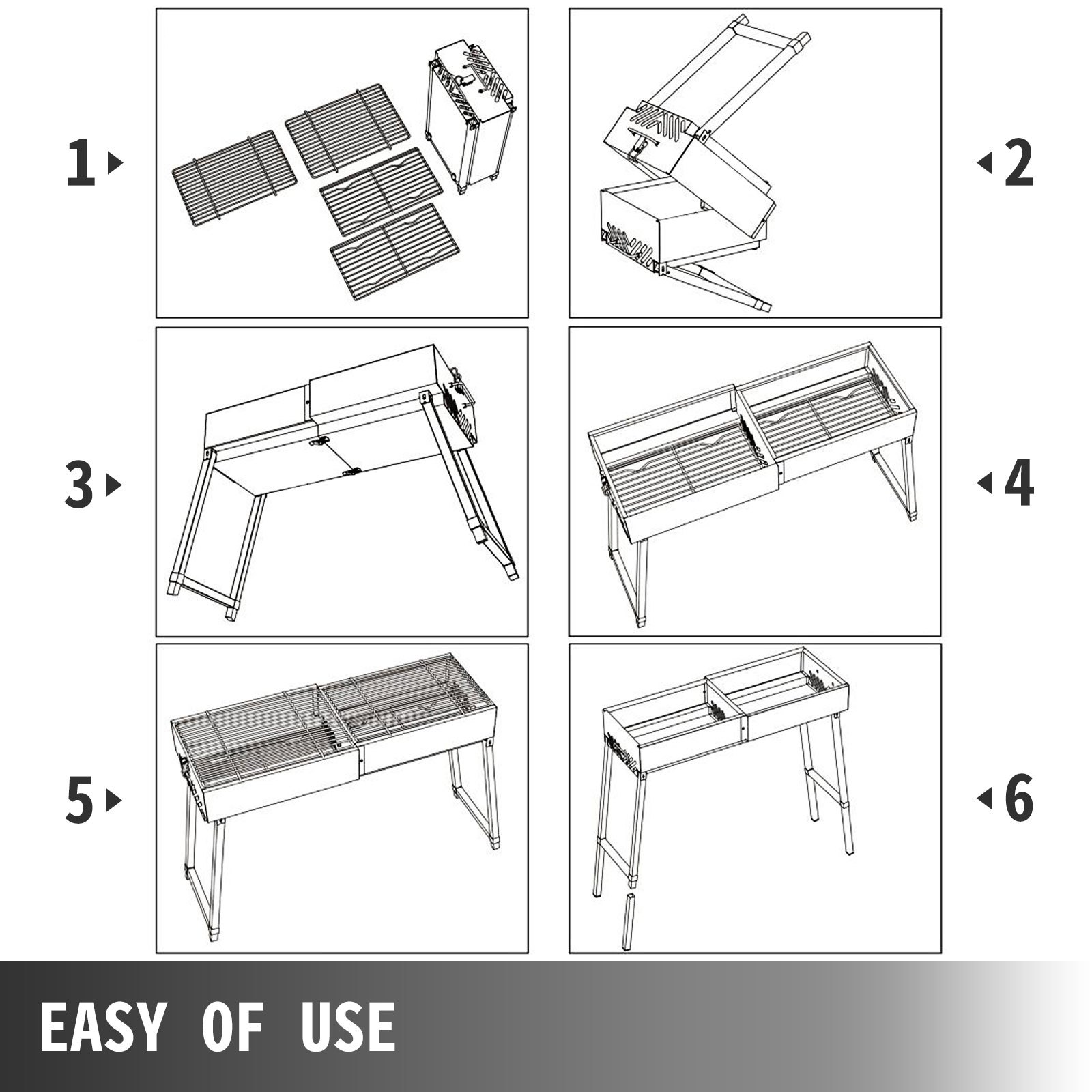 1

2

3

4

5

6

EASY OF USE