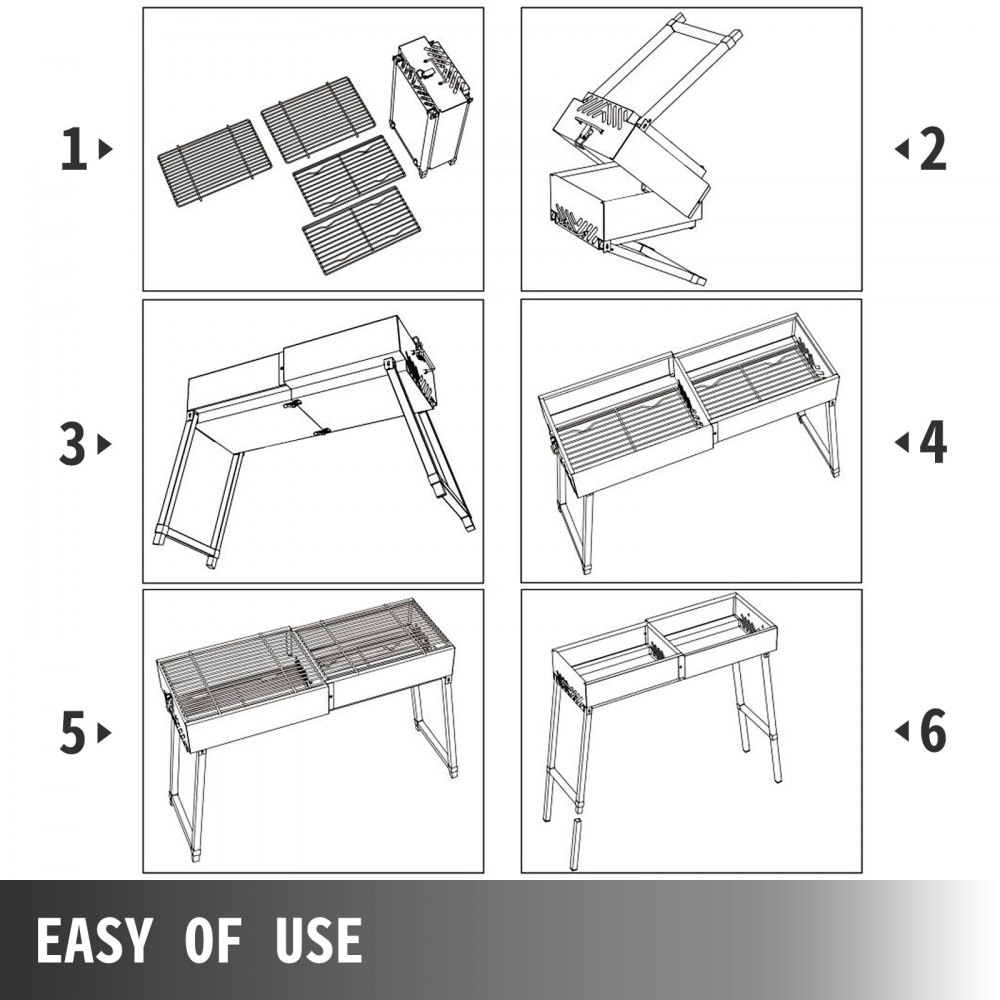 1
2
3
4
5
6

EASY OF USE