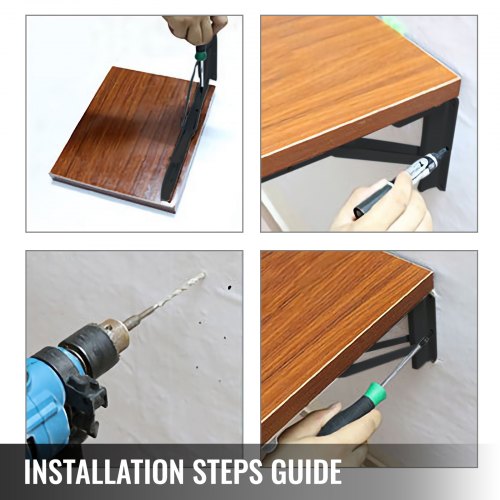 INSTALLATION STEPS GUIDE