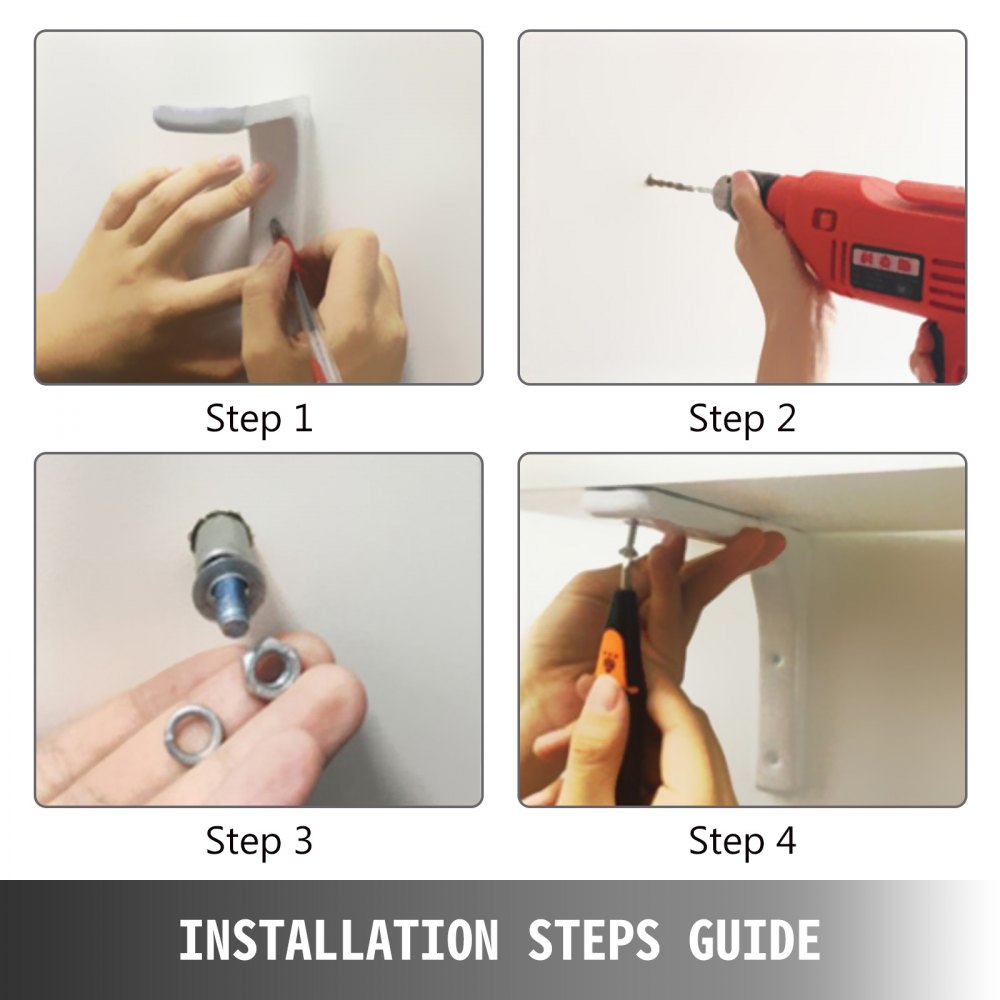 Step 1

Step 2

Step 3

Step 4

INSTALLATION STEPS GUIDE