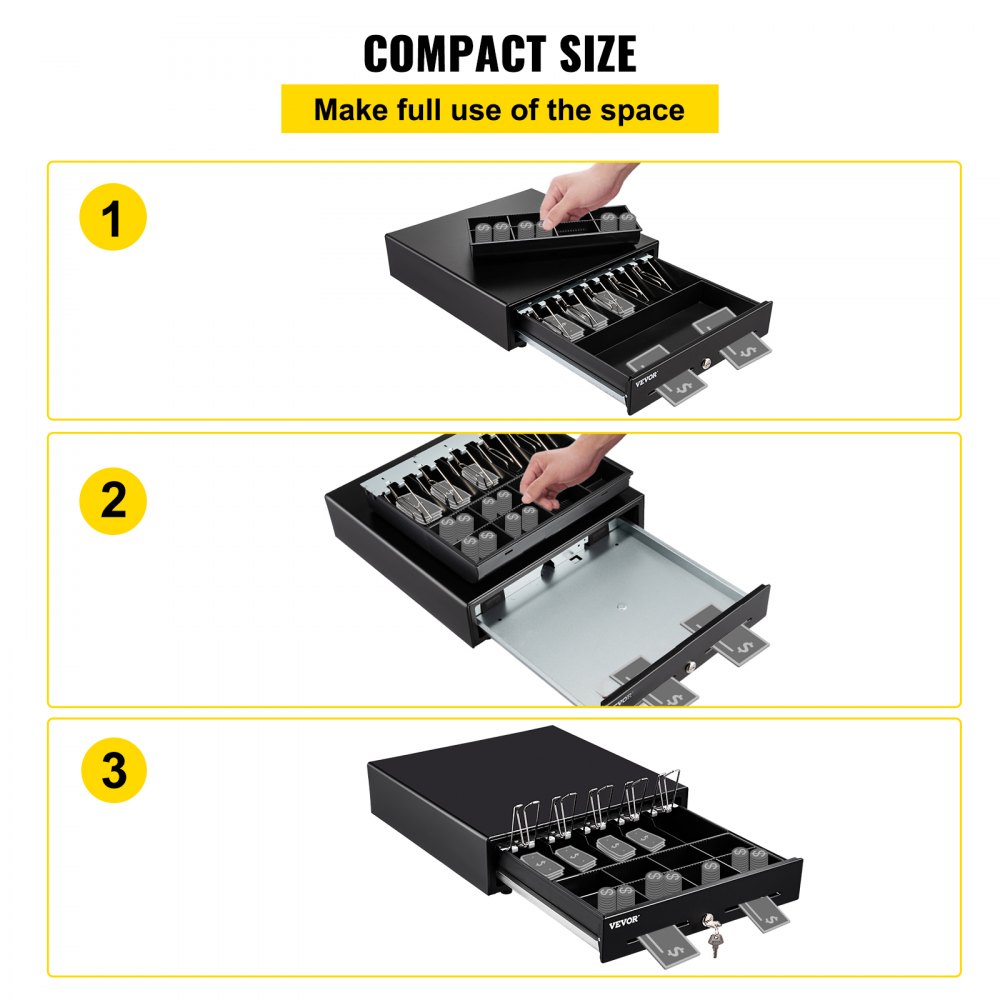 COMPACT SIZE

Make full use of the space

1

VEVOR

2

3

VEVOR