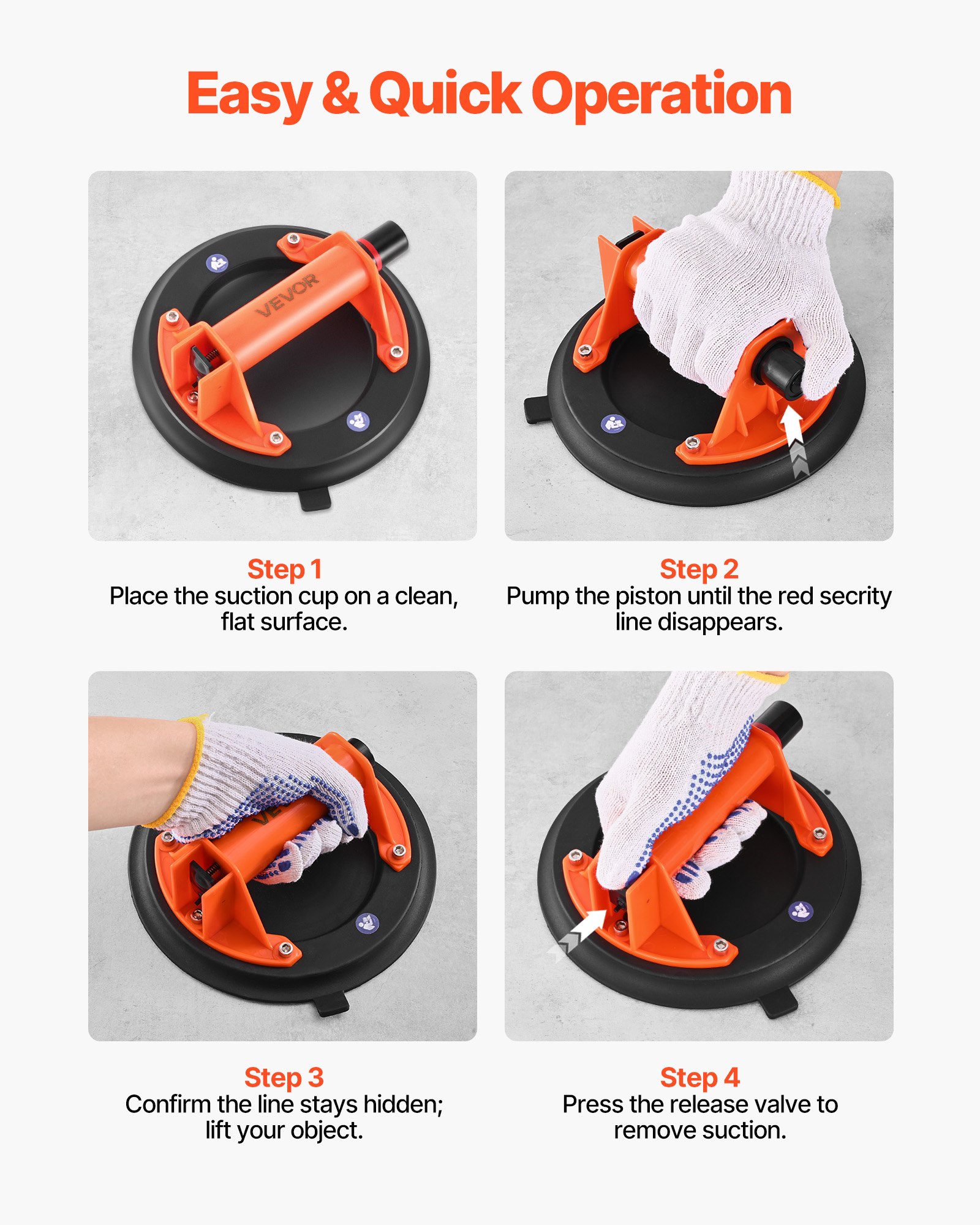 Easy & Quick Operation

VEVOR

Step 1
Place the suction cup on a clean, flat surface.

Step 2
Pump the piston until the red secrity line disappears.

Step 3
Confirm the line stays hidden; lift your object.

Step 4
Press the release valve to remove suction.