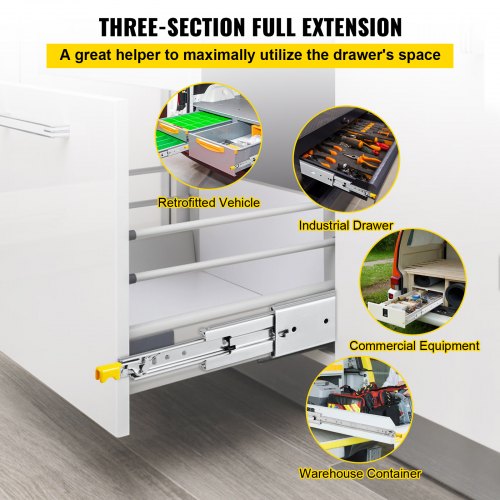 THREE-SECTION FULL EXTENSION

A great helper to maximally utilize the drawer's space

Retrofitted Vehicle

Industrial Drawer

Commercial Equipment

Warehouse Container