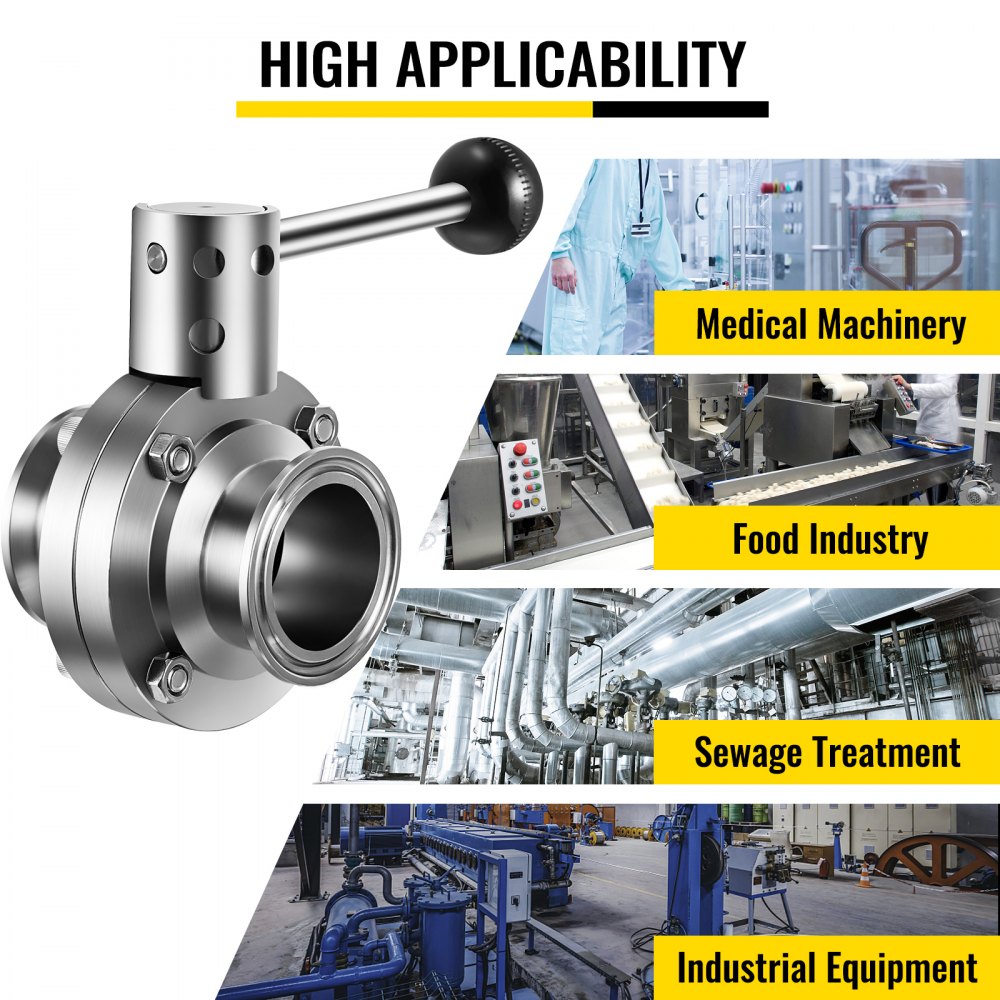 HIGH APPLICABILITY

Medical Machinery

Food Industry

Sewage Treatment

Industrial Equipment