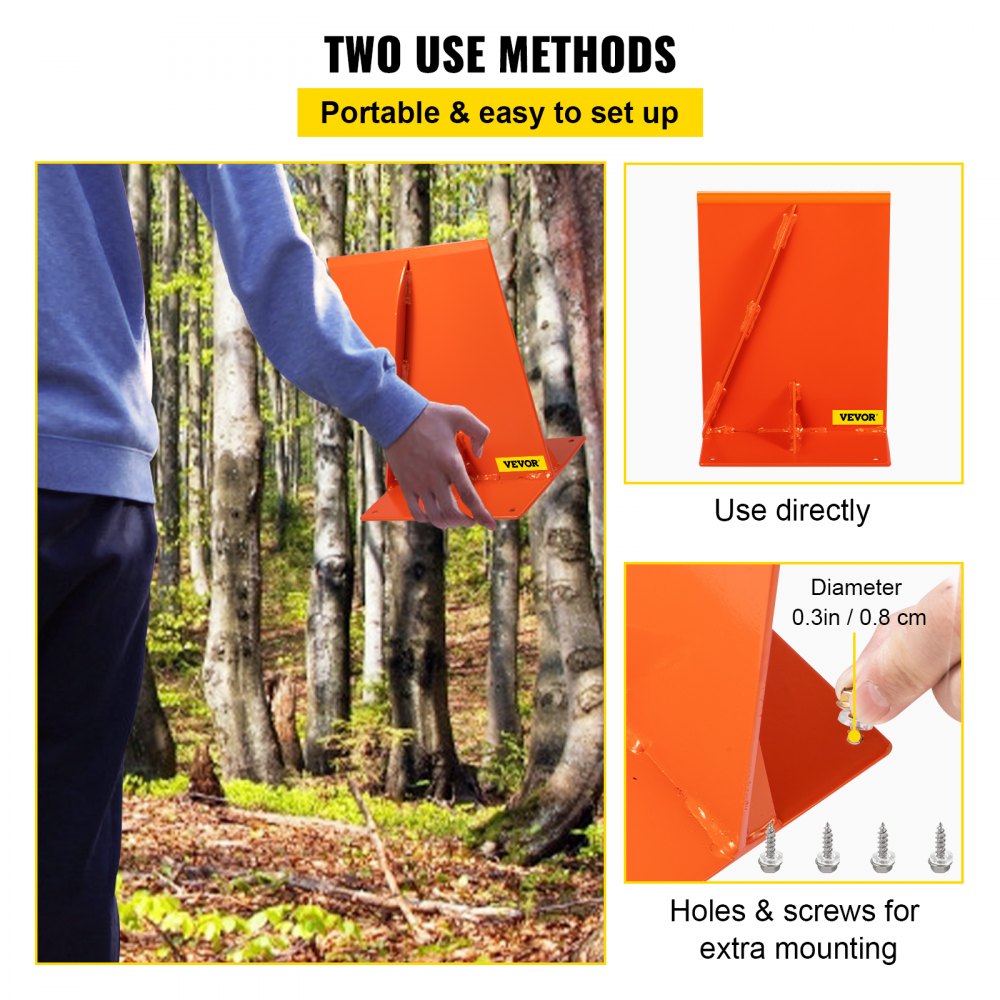 TWO USE METHODS

Portable & easy to set up

VEVOR

VEVOR

Use directly

Diameter
0.3in / 0.8 cm

Holes & screws for extra mounting