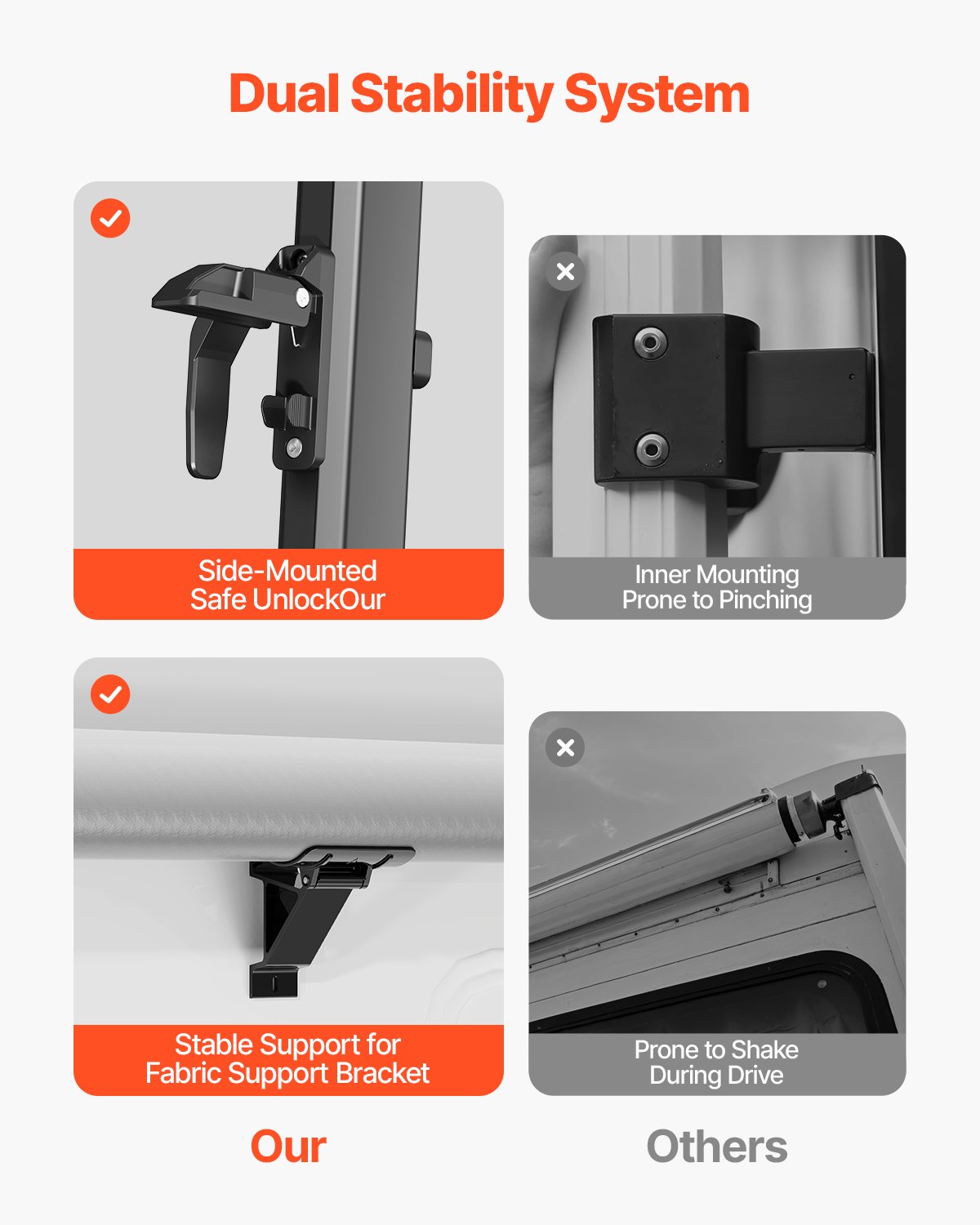 Dual Stability System

Side-Mounted
Safe UnlockOur

Inner Mounting
Prone to Pinching

Stable Support for
Fabric Support Bracket

Prone to Shake
During Drive

Our

Others