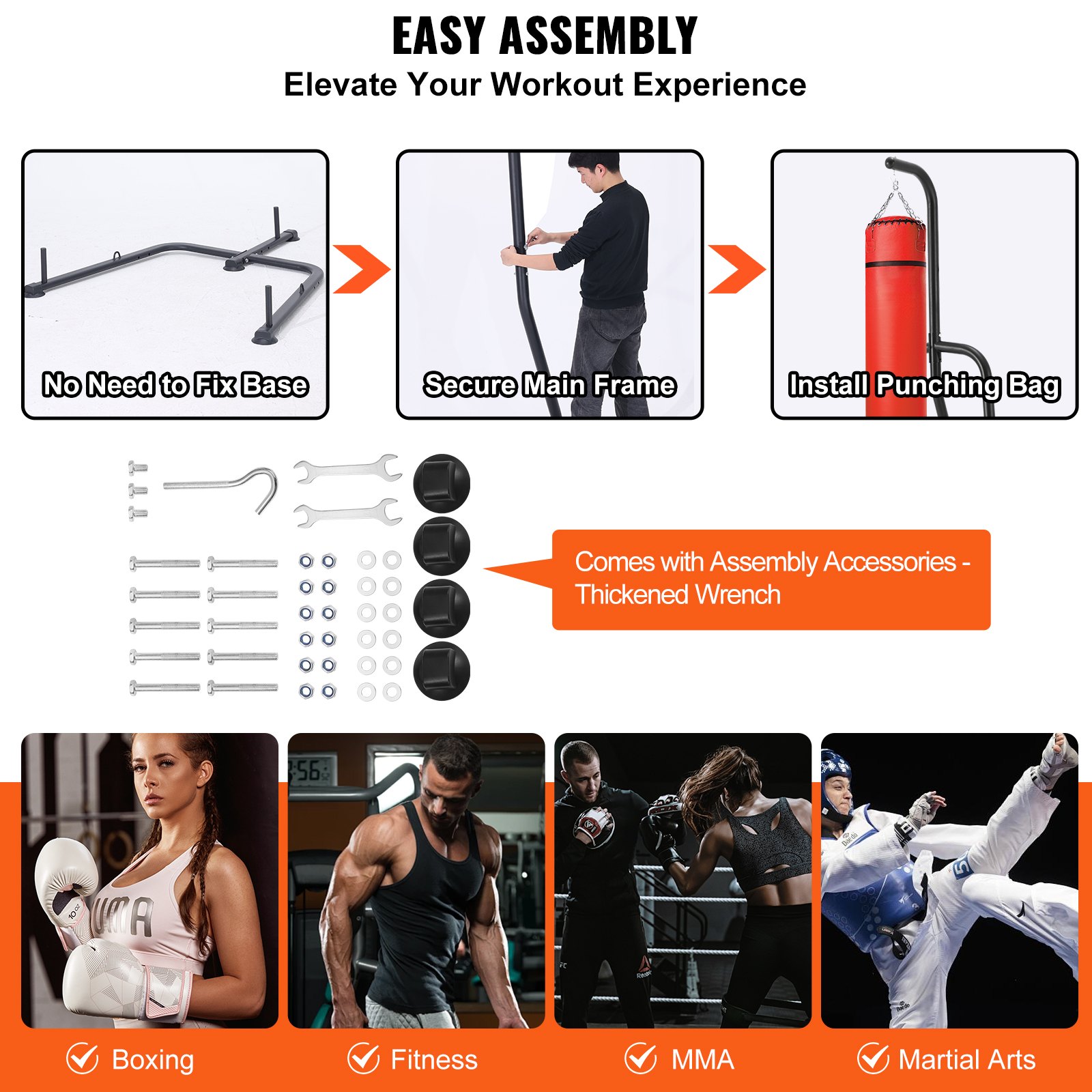 EASY ASSEMBLY
Elevate Your Workout Experience

No Need to Fix Base

Secure Main Frame

Install Punching Bag

Comes with Assembly Accessories - Thickened Wrench

Boxing

Fitness

MMA

Martial Arts