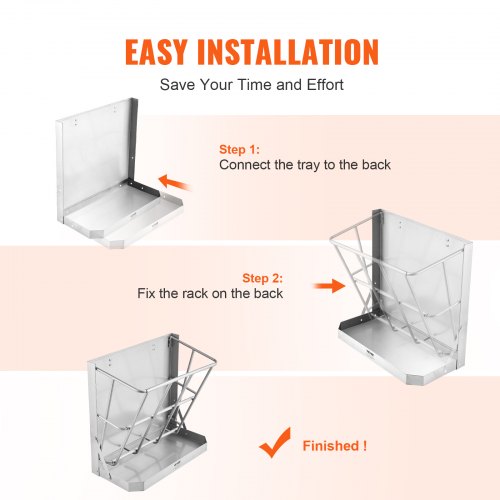 EASY INSTALLATION

Save Your Time and Effort

Step 1:
Connect the tray to the back

Step 2:
Fix the rack on the back

Finished !