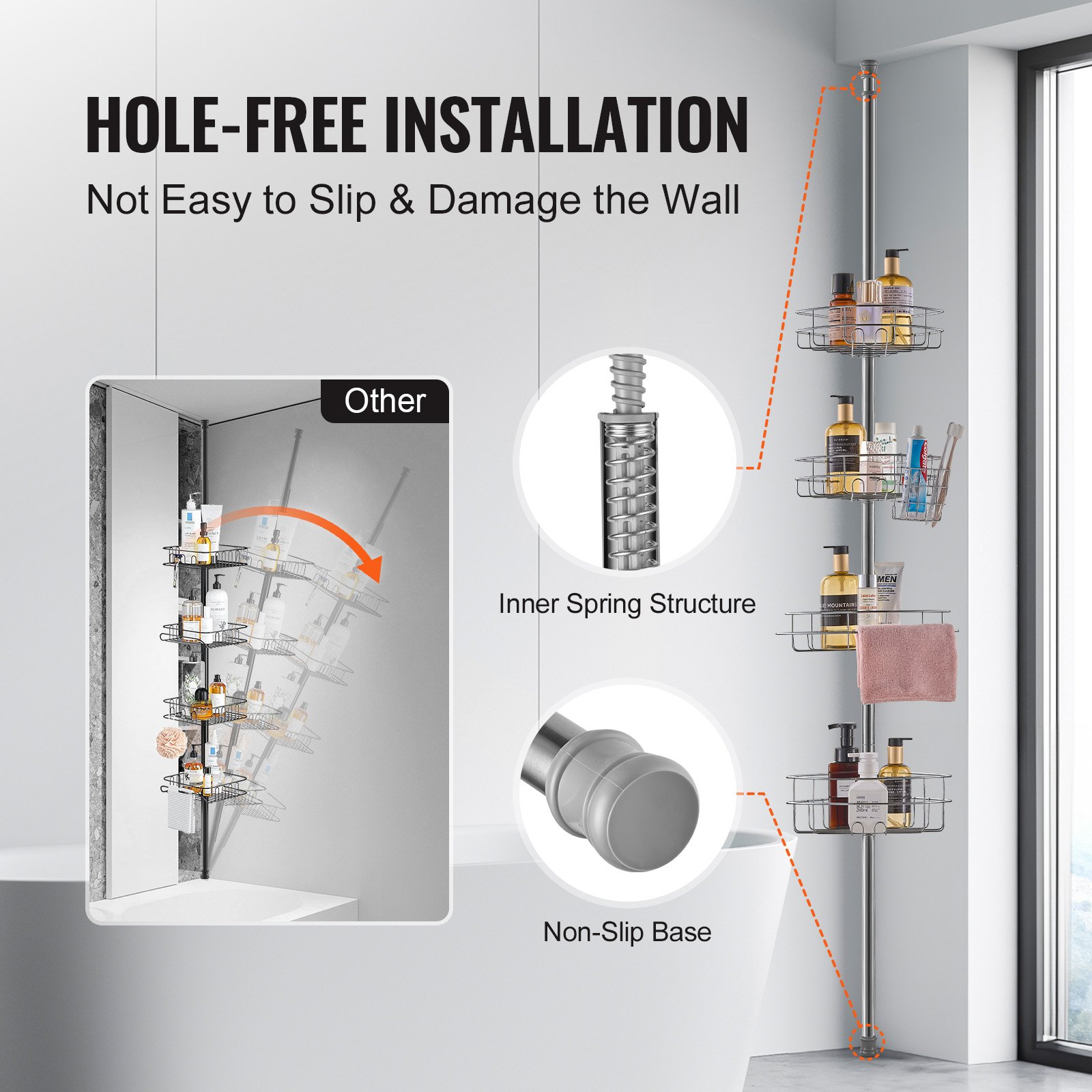 HOLE-FREE INSTALLATION

Not Easy to Slip & Damage the Wall

Other

Inner Spring Structure

Non-Slip Base