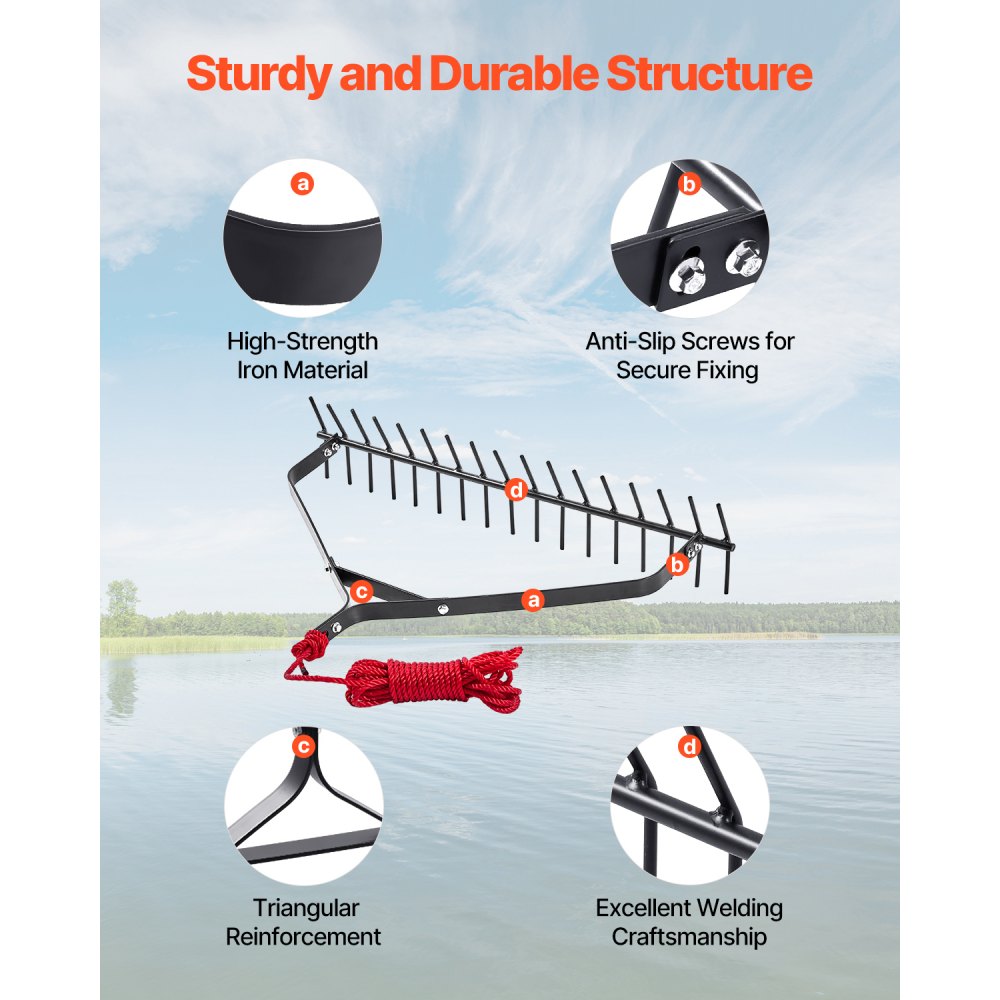 Sturdy and Durable Structure

a

High-Strength Iron Material

b

Anti-Slip Screws for Secure Fixing

d

b

c

a

c

Triangular Reinforcement

d

Excellent Welding Craftsmanship