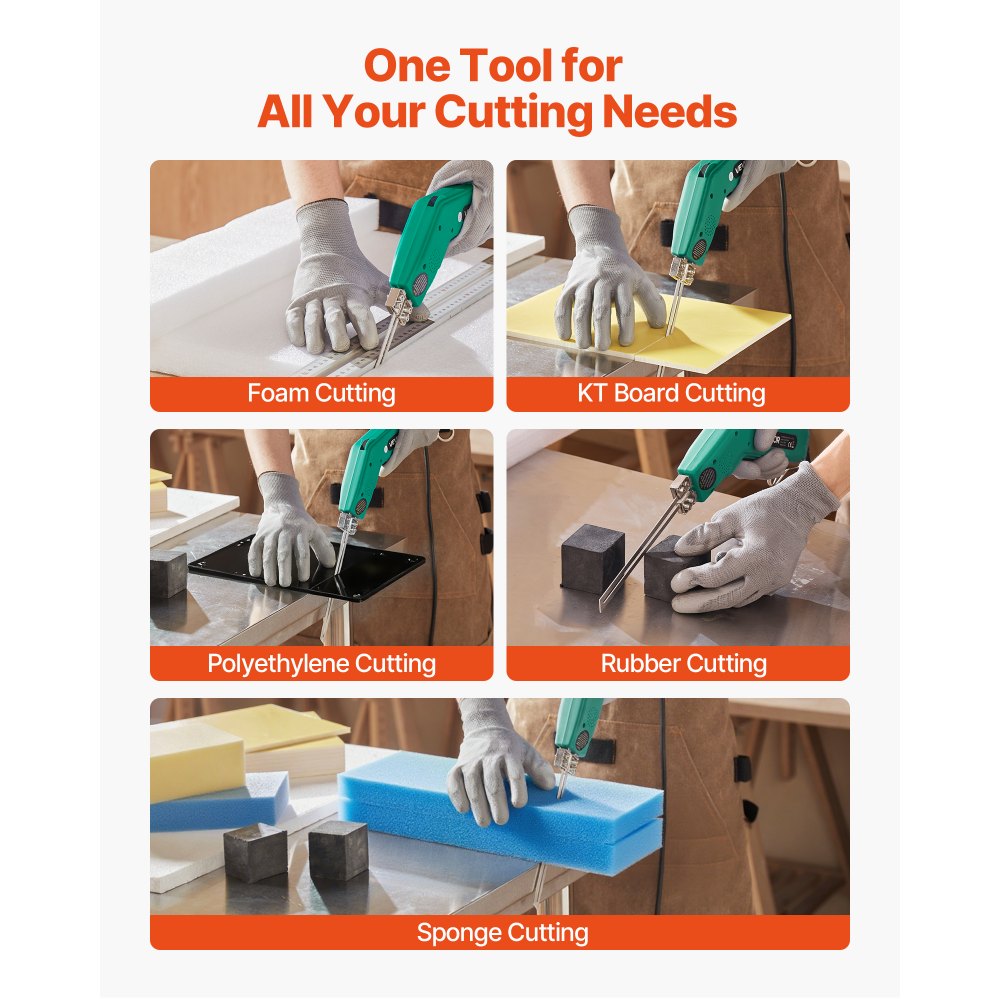 One Tool for
All Your Cutting Needs

Foam Cutting

KT Board Cutting

Polyethylene Cutting

Rubber Cutting

Sponge Cutting