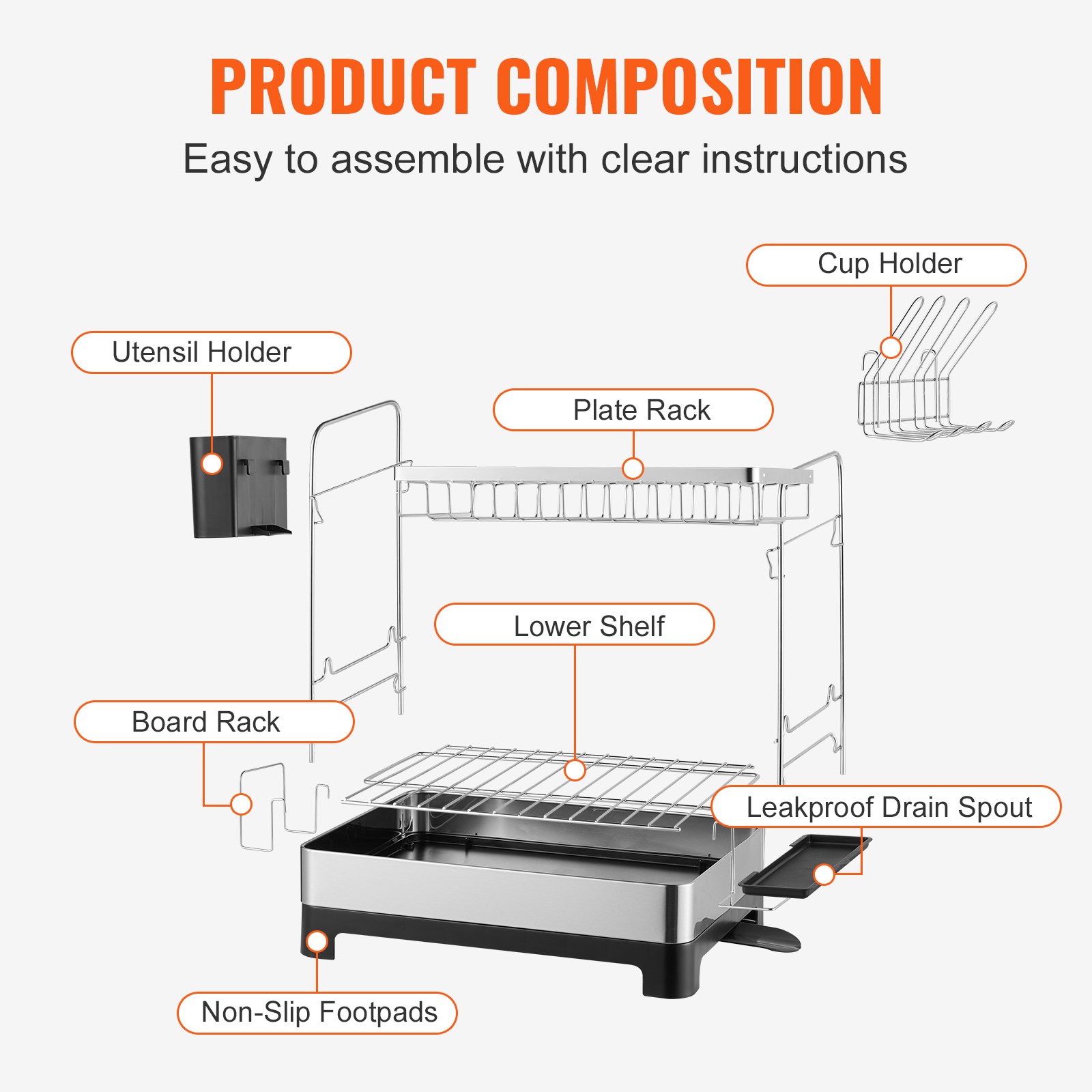 PRODUCT COMPOSITION

Easy to assemble with clear instructions

Cup Holder

Utensil Holder

Plate Rack

Lower Shelf

Board Rack

Leakproof Drain Spout

Non-Slip Footpads