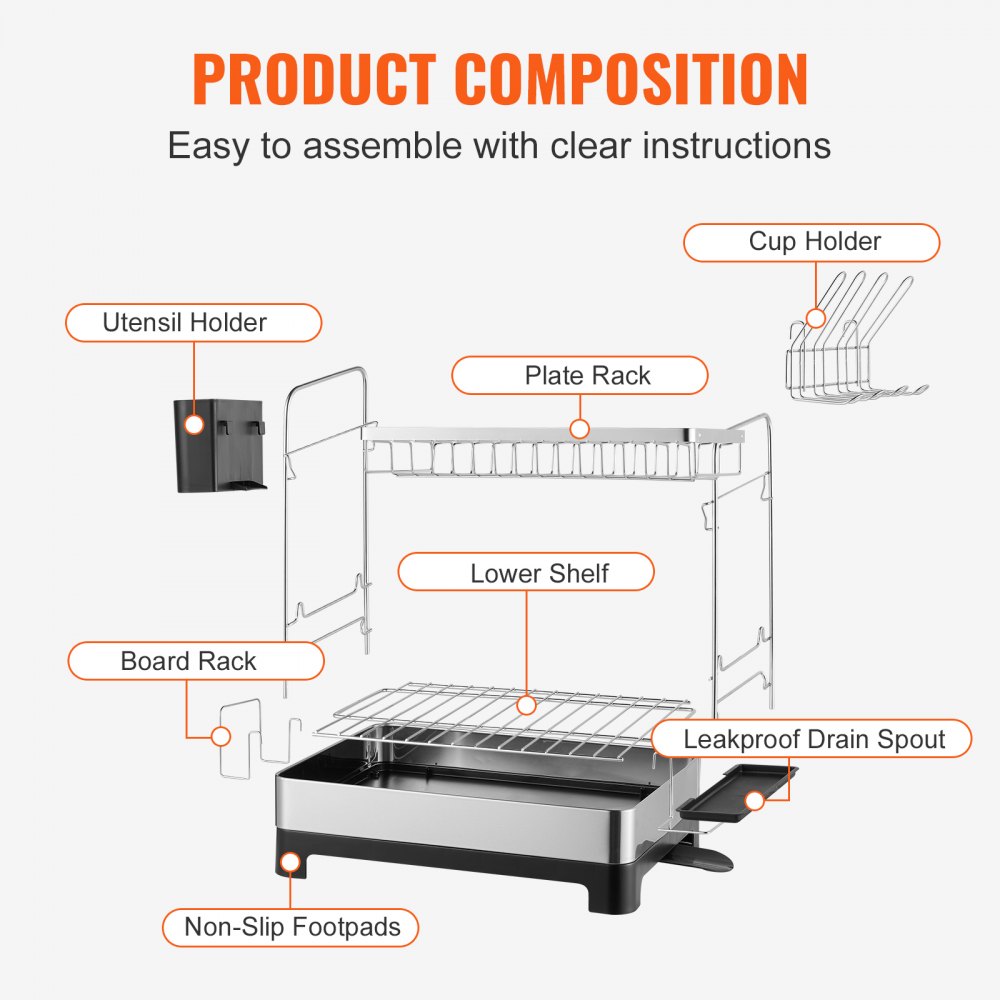 PRODUCT COMPOSITION
Easy to assemble with clear instructions

Cup Holder

Utensil Holder

Plate Rack

Lower Shelf

Board Rack

Leakproof Drain Spout

Non-Slip Footpads