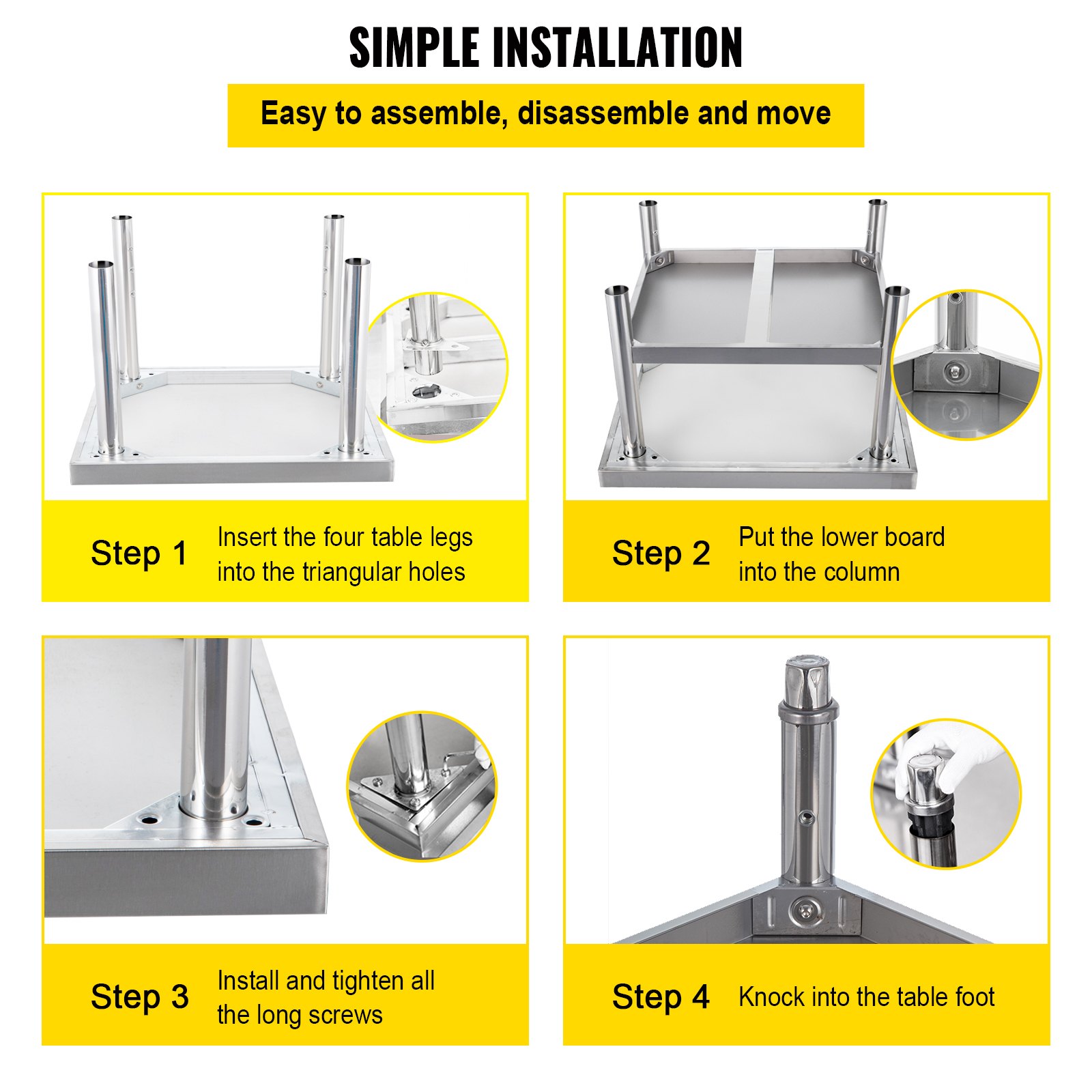 SIMPLE INSTALLATION

Easy to assemble, disassemble and move

Step 1 Insert the four table legs into the triangular holes

Step 2 Put the lower board into the column

Step 3 Install and tighten all the long screws

Step 4 Knock into the table foot