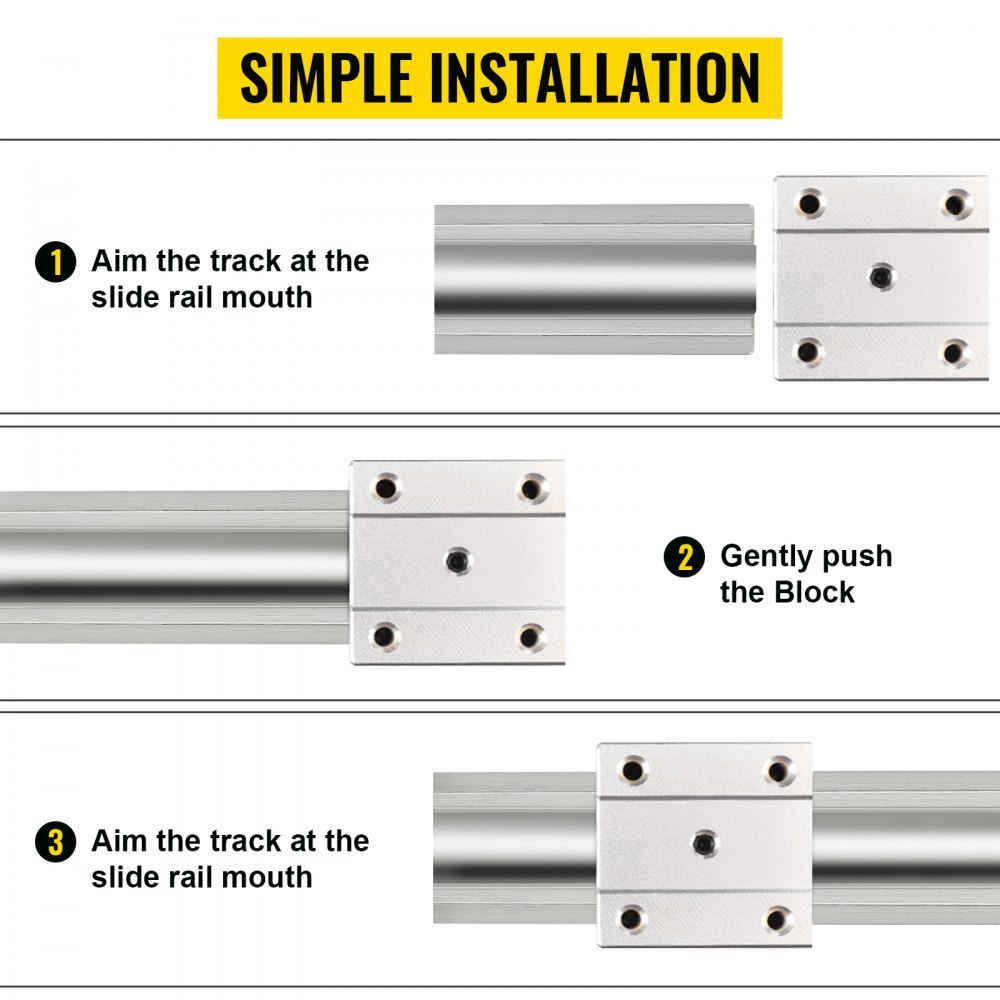 SIMPLE INSTALLATION

1 Aim the track at the slide rail mouth

2 Gently push the Block

3 Aim the track at the slide rail mouth