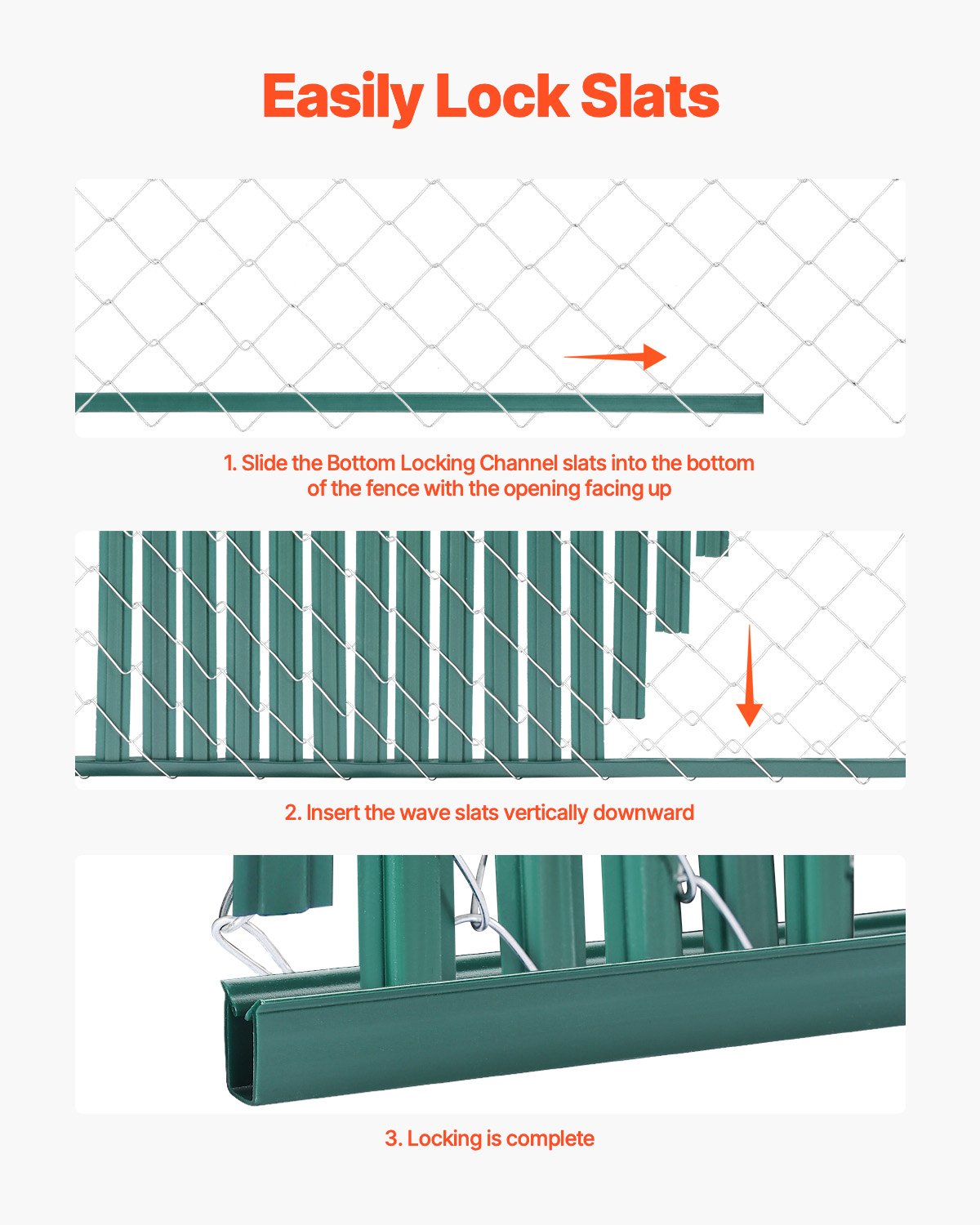 Easily Lock Slats

1. Slide the Bottom Locking Channel slats into the bottom of the fence with the opening facing up

2. Insert the wave slats vertically downward

3. Locking is complete