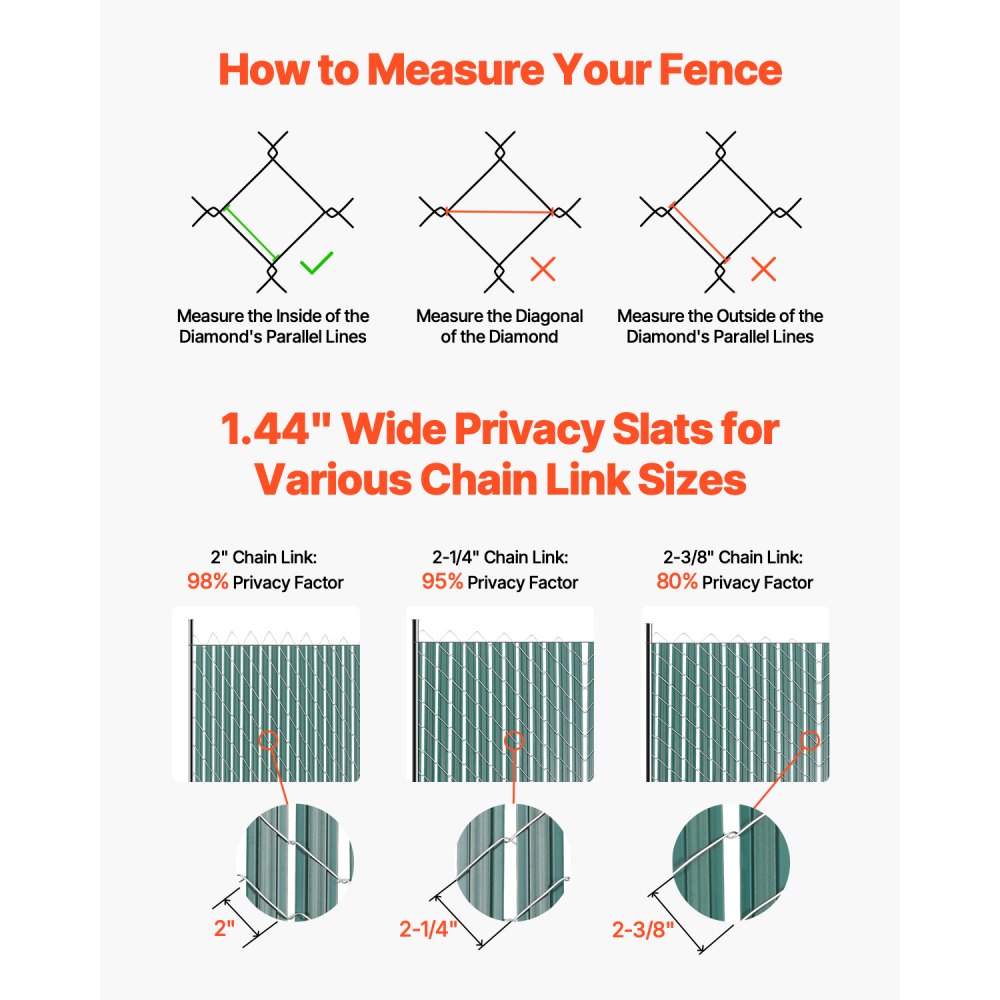 How to Measure Your Fence

Measure the Inside of the Diamond's Parallel Lines

Measure the Diagonal of the Diamond

Measure the Outside of the Diamond's Parallel Lines

1.44" Wide Privacy Slats for Various Chain Link Sizes

2" Chain Link:
98% Privacy Factor

2-1/4" Chain Link:
95% Privacy Factor

2-3/8" Chain Link:
80% Privacy Factor

2"

2-1/4"

2-3/8"