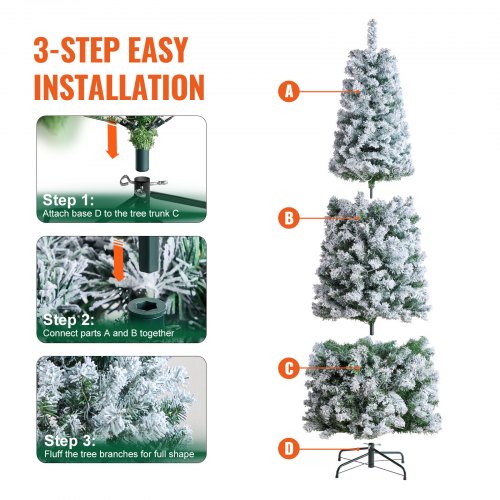 3-STEP EASY INSTALLATION

Step 1:
Attach base D to the tree trunk C

Step 2:
Connect parts A and B together

Step 3:
Fluff the tree branches for full shape

A

B

C

D