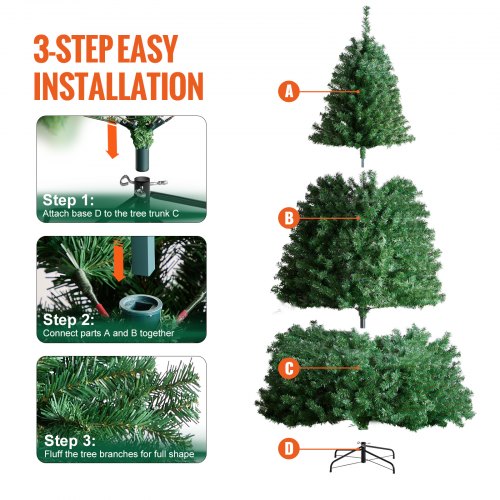 3-STEP EASY INSTALLATION

Step 1:
Attach base D to the tree trunk C

Step 2:
Connect parts A and B together

Step 3:
Fluff the tree branches for full shape

A

B

C

D