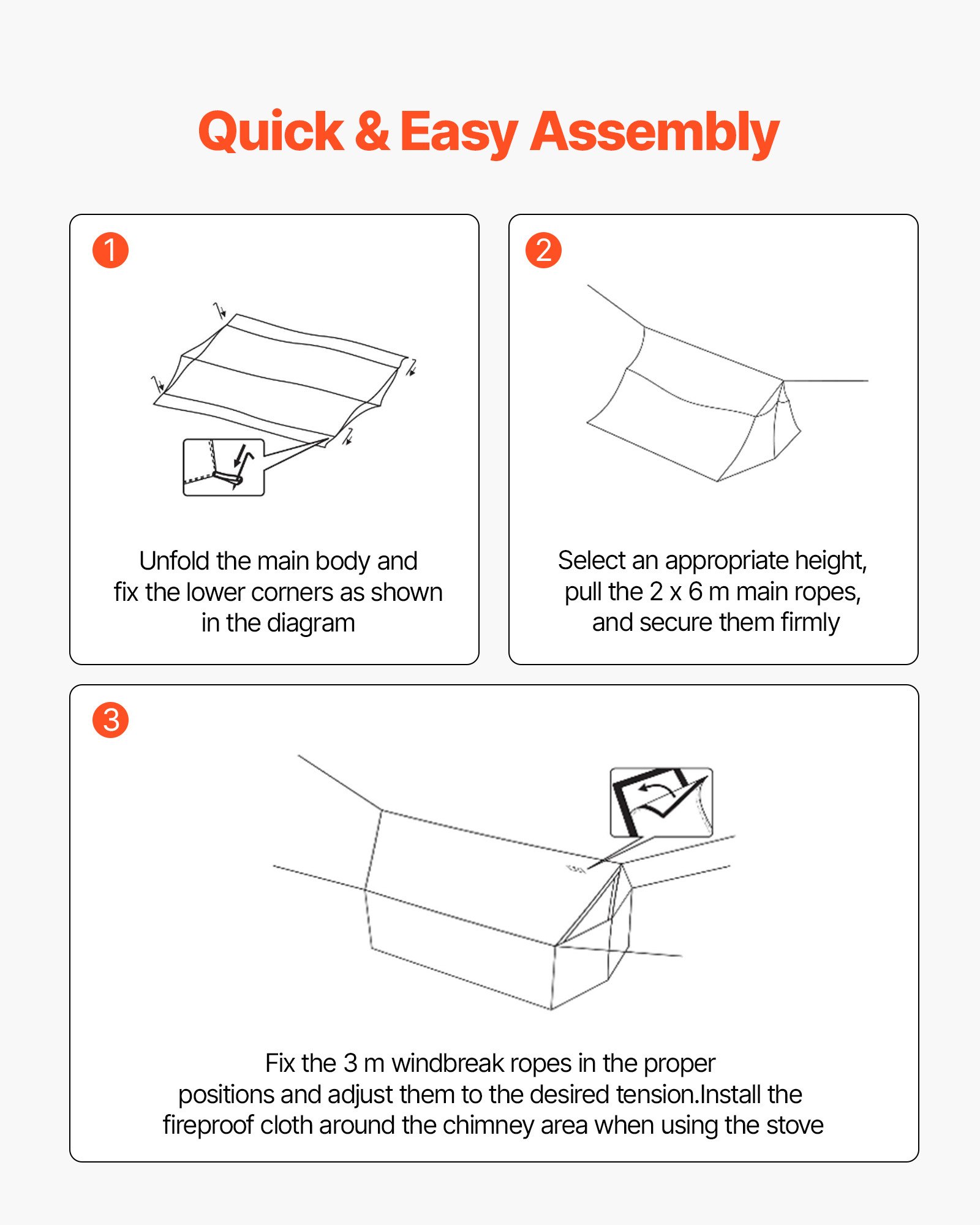 Quick & Easy Assembly

1

Unfold the main body and fix the lower corners as shown in the diagram

2

Select an appropriate height, pull the 2 x 6 m main ropes, and secure them firmly

3

Fix the 3 m windbreak ropes in the proper positions and adjust them to the desired tension.Install the fireproof cloth around the chimney area when using the stove