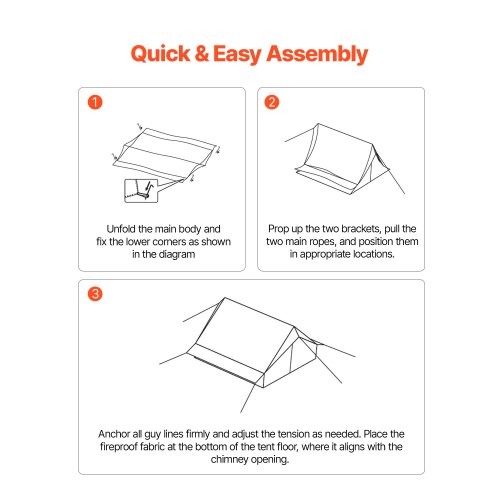 Quick & Easy Assembly

1

Unfold the main body and fix the lower corners as shown in the diagram

2

Prop up the two brackets, pull the two main ropes, and position them in appropriate locations.

3

Anchor all guy lines firmly and adjust the tension as needed. Place the fireproof fabric at the bottom of the tent floor, where it aligns with the chimney opening.