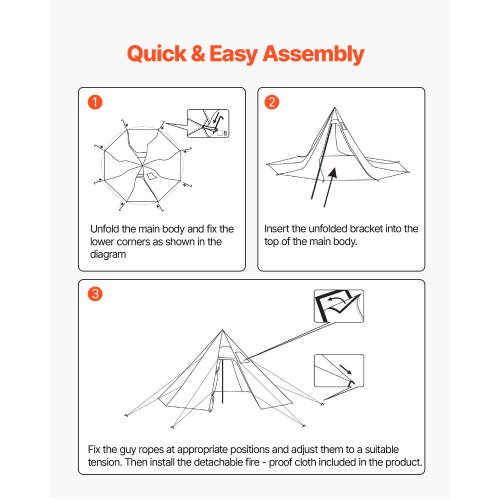 Quick & Easy Assembly

1

8

Unfold the main body and fix the lower corners as shown in the diagram

2

Insert the unfolded bracket into the top of the main body.

3

Fix the guy ropes at appropriate positions and adjust them to a suitable tension. Then install the detachable fire - proof cloth included in the product.