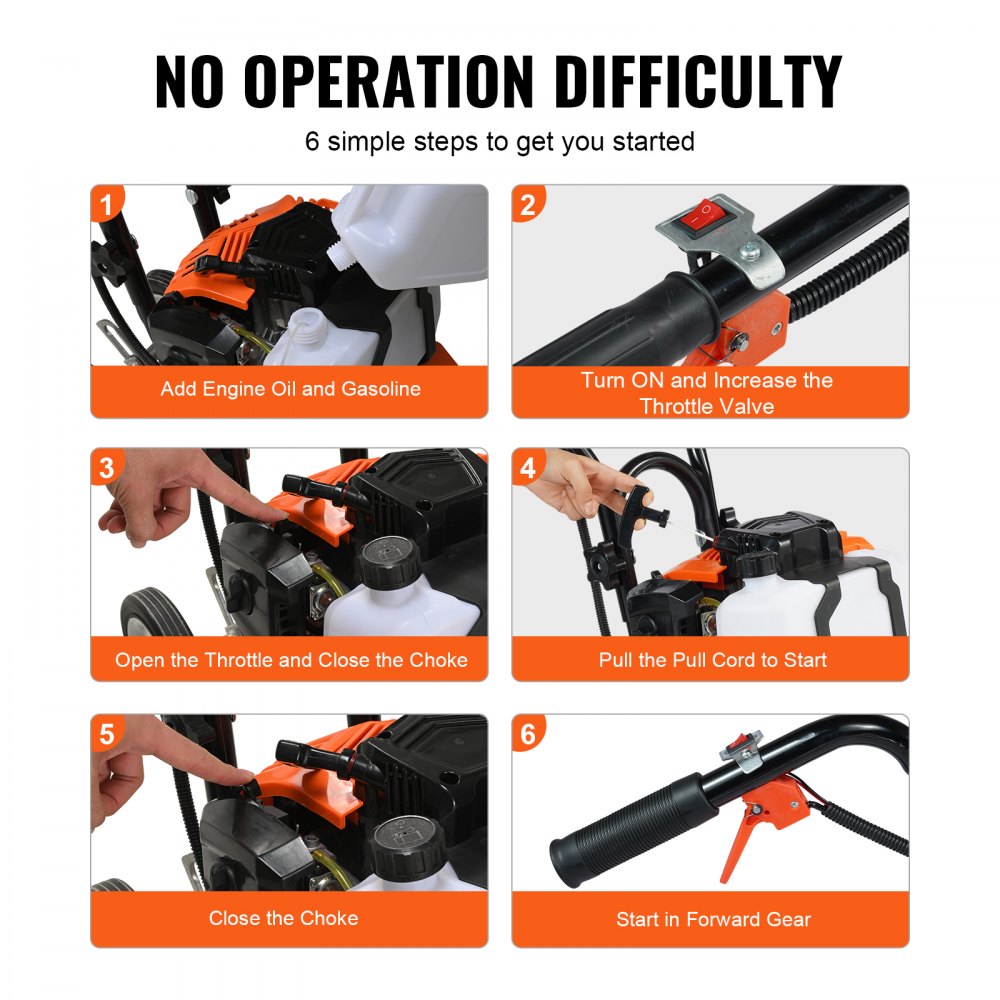 NO OPERATION DIFFICULTY

6 simple steps to get you started

1
Add Engine Oil and Gasoline

2
Turn ON and Increase the Throttle Valve

3
Open the Throttle and Close the Choke

4
Pull the Pull Cord to Start

5
Close the Choke

6
Start in Forward Gear