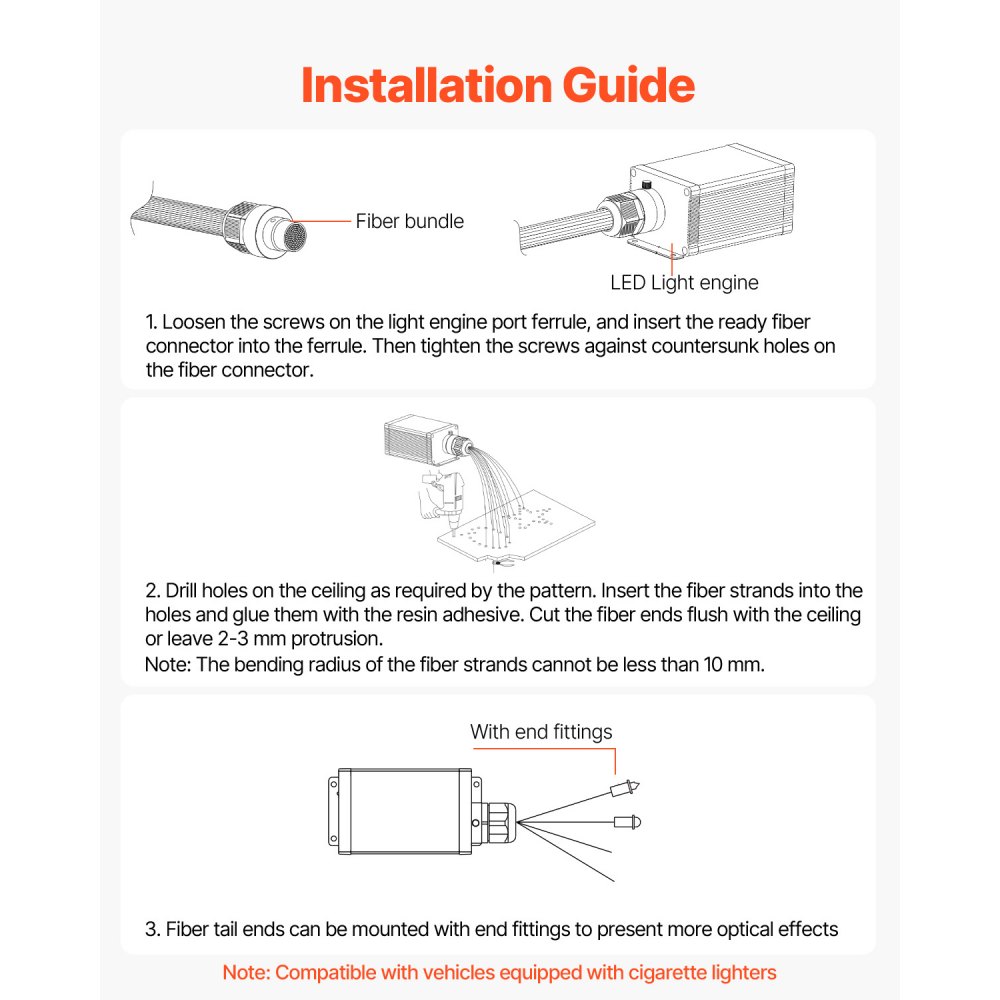 Installation Guide

Fiber bundle

LED Light engine

1. Loosen the screws on the light engine port ferrule, and insert the ready fiber connector into the ferrule. Then tighten the screws against countersunk holes on the fiber connector.

2. Drill holes on the ceiling as required by the pattern. Insert the fiber strands into the holes and glue them with the resin adhesive. Cut the fiber ends flush with the ceiling or leave 2-3 mm protrusion.
Note: The bending radius of the fiber strands cannot be less than 10 mm.

With end fittings

3. Fiber tail ends can be mounted with end fittings to present more optical effects

Note: Compatible with vehicles equipped with cigarette lighters