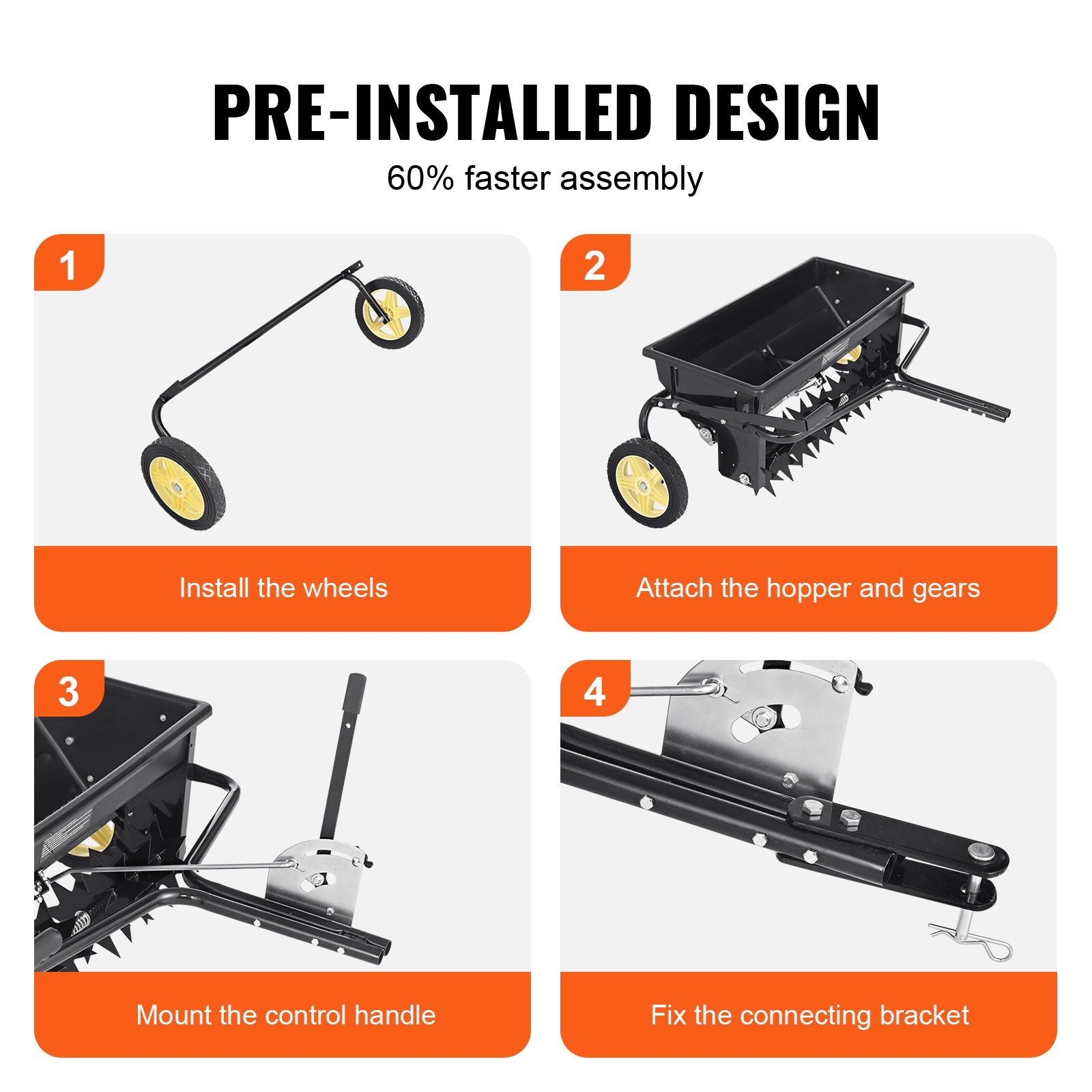 PRE-INSTALLED DESIGN
60% faster assembly

1
Install the wheels

2
Attach the hopper and gears

3
Mount the control handle

4
Fix the connecting bracket