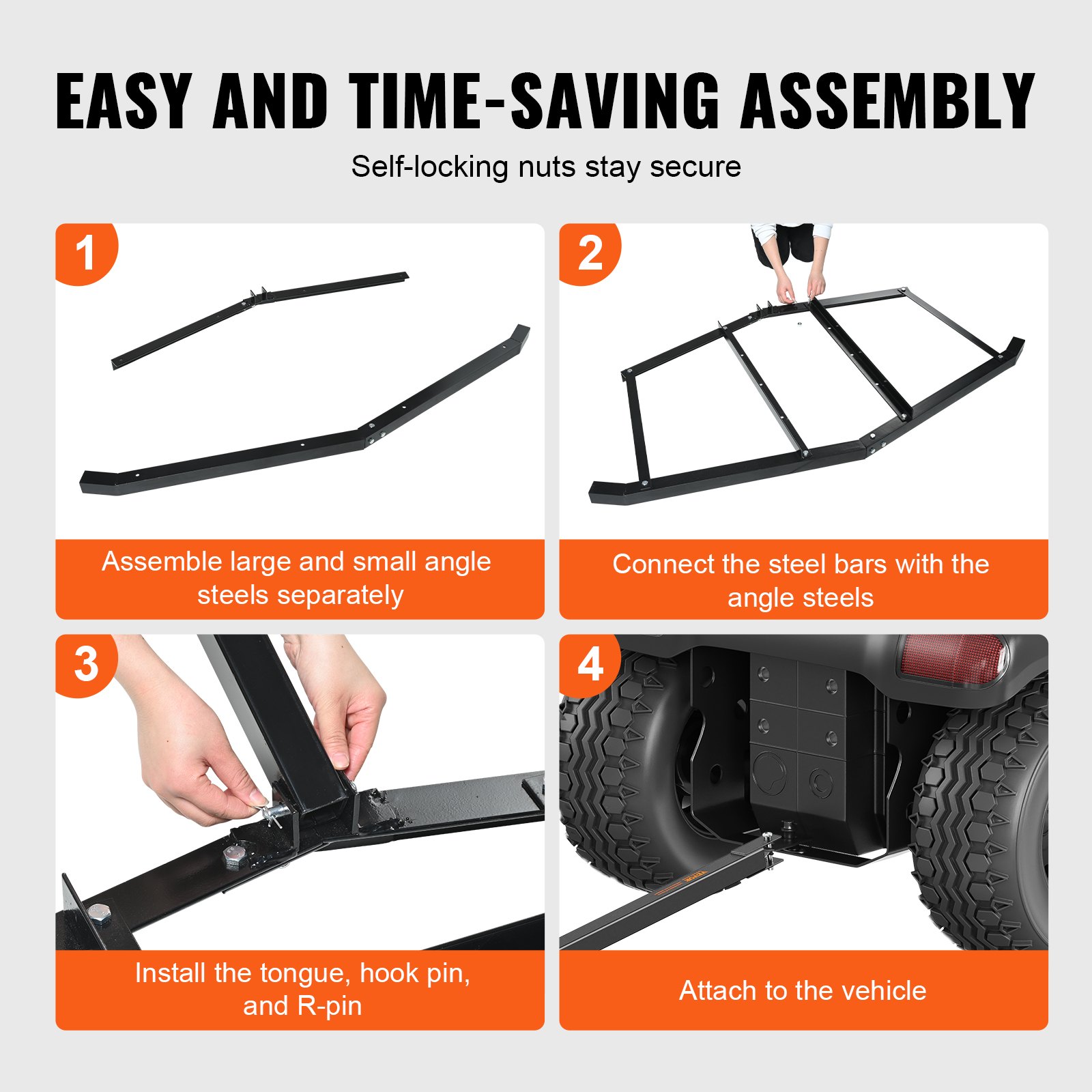 EASY AND TIME-SAVING ASSEMBLY

Self-locking nuts stay secure

1

Assemble large and small angle steels separately

2

Connect the steel bars with the angle steels

3

Install the tongue, hook pin, and R-pin

4

Attach to the vehicle