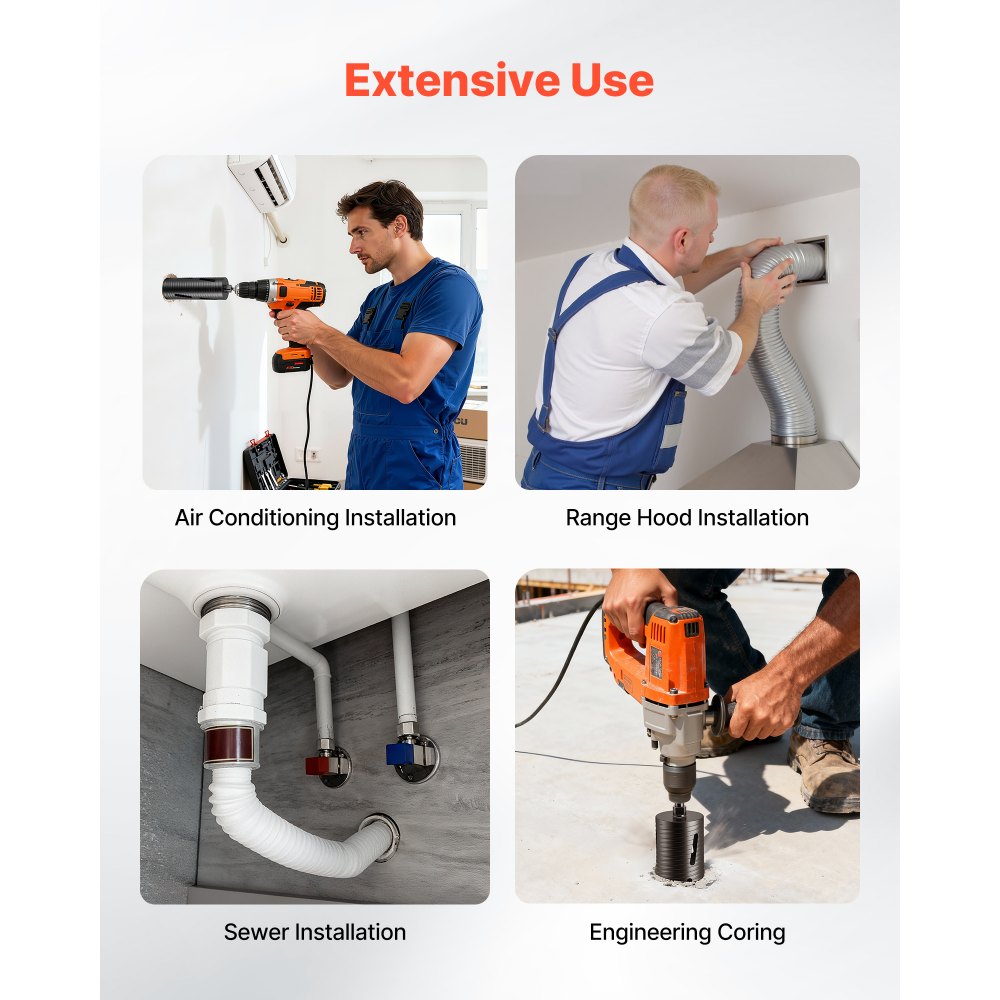 Extensive Use

Air Conditioning Installation

Range Hood Installation

Sewer Installation

Engineering Coring