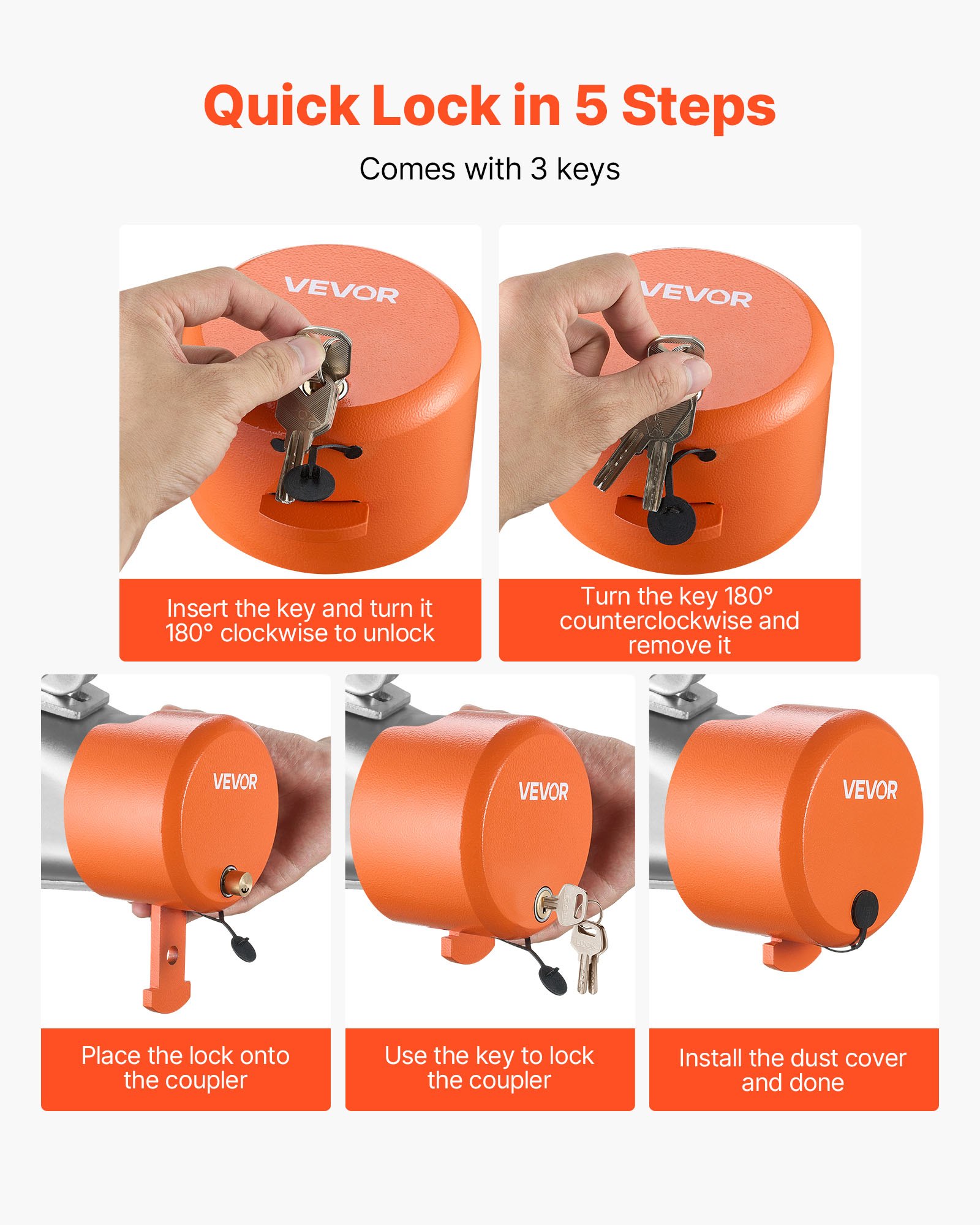 Quick Lock in 5 Steps

Comes with 3 keys

VEVOR

Insert the key and turn it 180° clockwise to unlock

VEVOR

Turn the key 180° counterclockwise and remove it

VEVOR

Place the lock onto the coupler

VEVOR

LOCK

LOCK

Use the key to lock the coupler

VEVOR

Install the dust cover and done