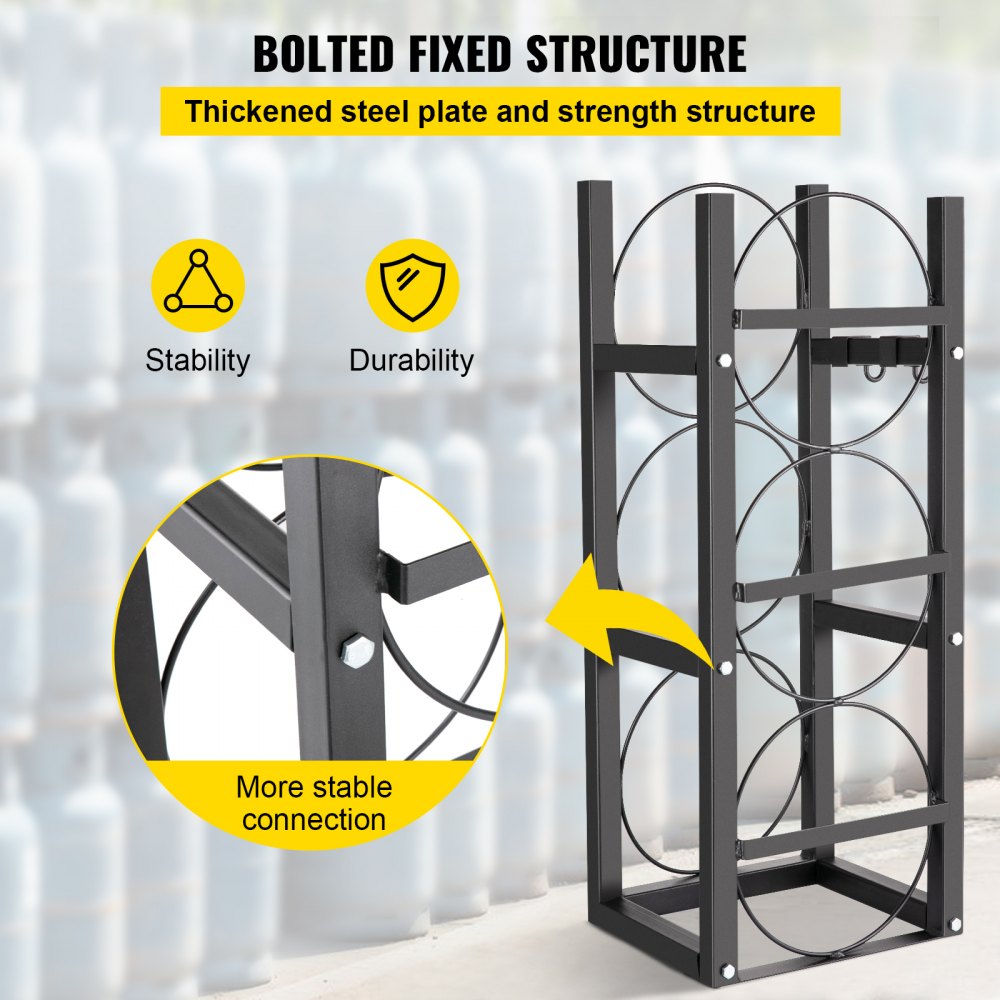 BOLTED FIXED STRUCTURE

Thickened steel plate and strength structure

Stability

Durability

More stable connection