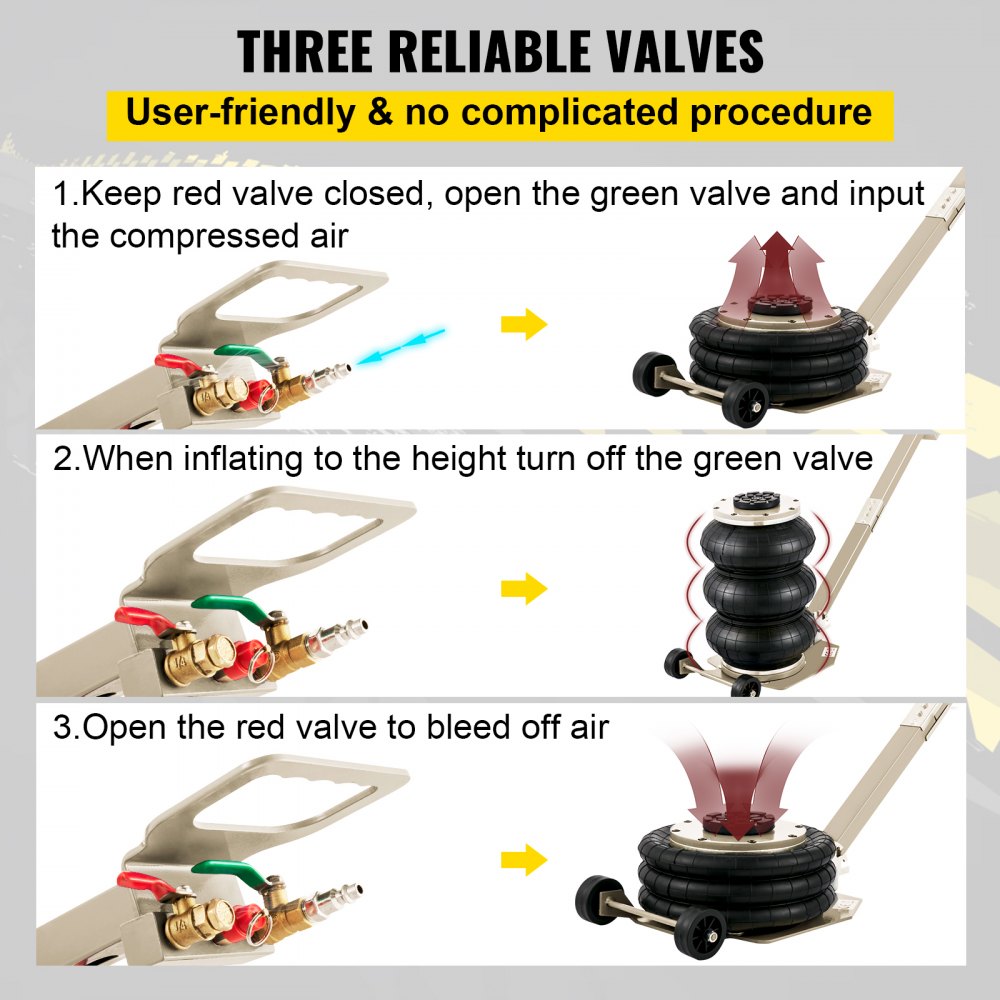 THREE RELIABLE VALVES
User-friendly & no complicated procedure

1.Keep red valve closed, open the green valve and input the compressed air

2.When inflating to the height turn off the green valve

3.Open the red valve to bleed off air