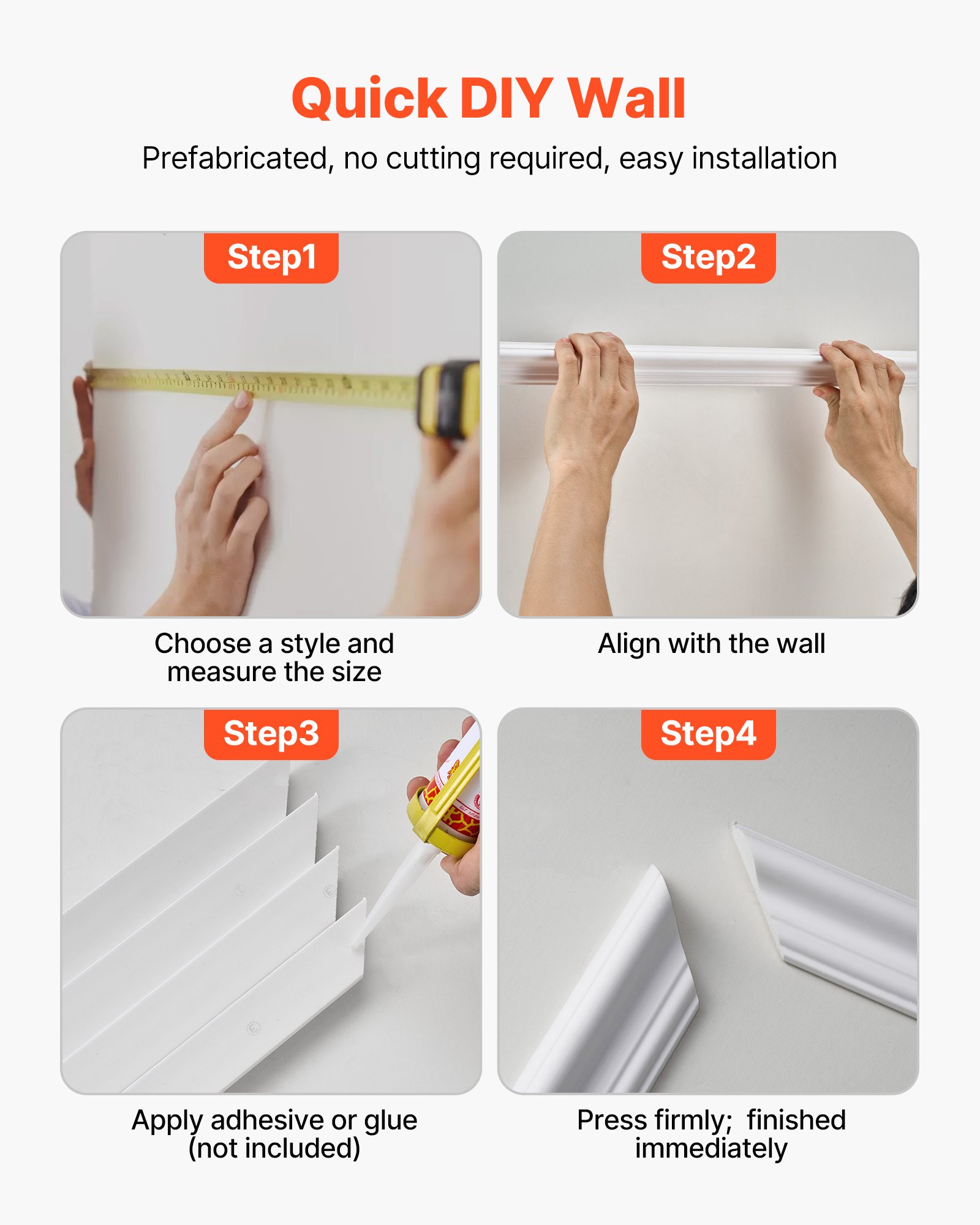 Quick DIY Wall

Prefabricated, no cutting required, easy installation

Step1

Choose a style and measure the size

Step2

Align with the wall

Step3

Apply adhesive or glue (not included)

Step4

Press firmly;  finished immediately