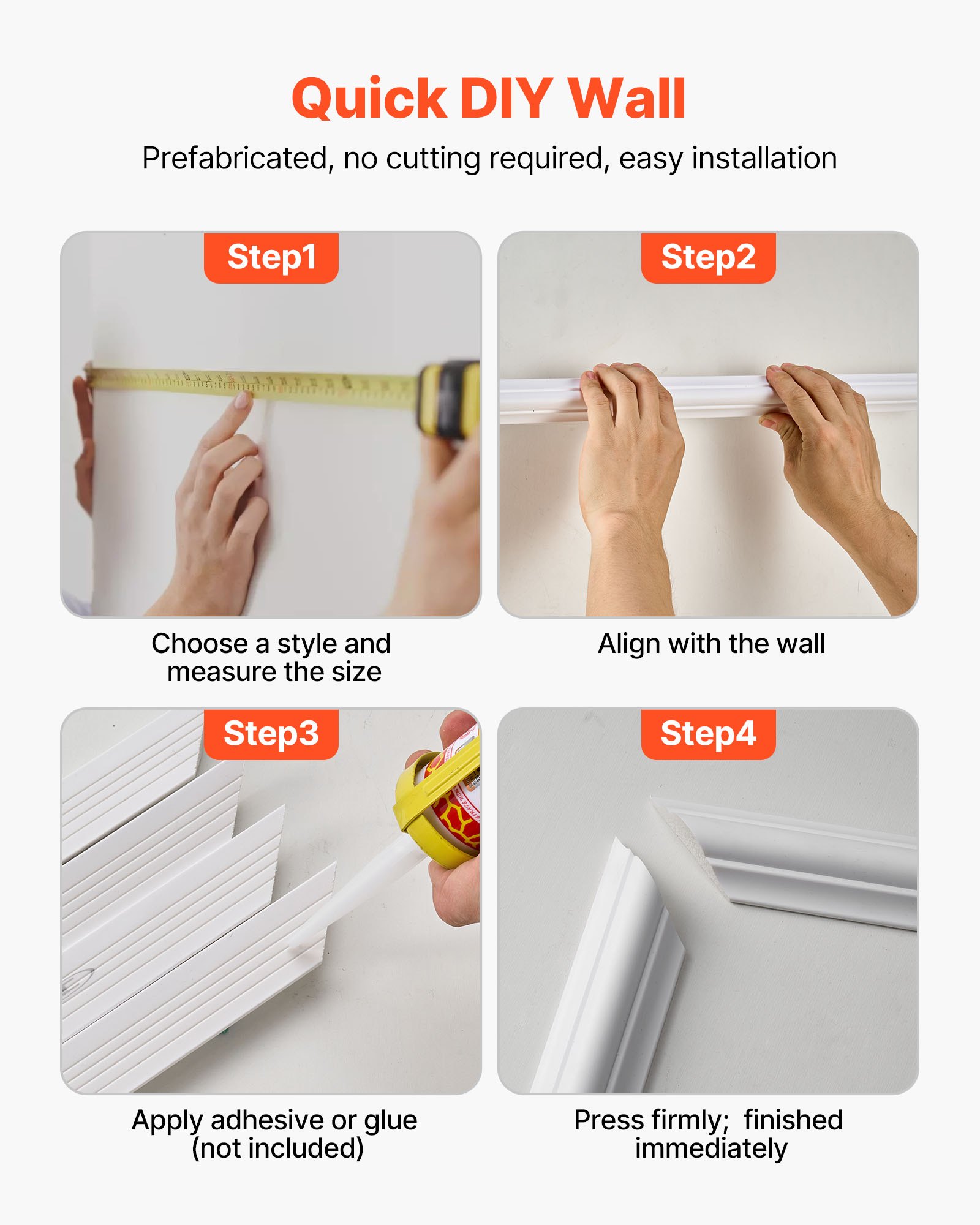 Quick DIY Wall

Prefabricated, no cutting required, easy installation

Step1

Choose a style and measure the size

Step2

Align with the wall

Step3

Apply adhesive or glue (not included)

Step4

Press firmly; finished immediately