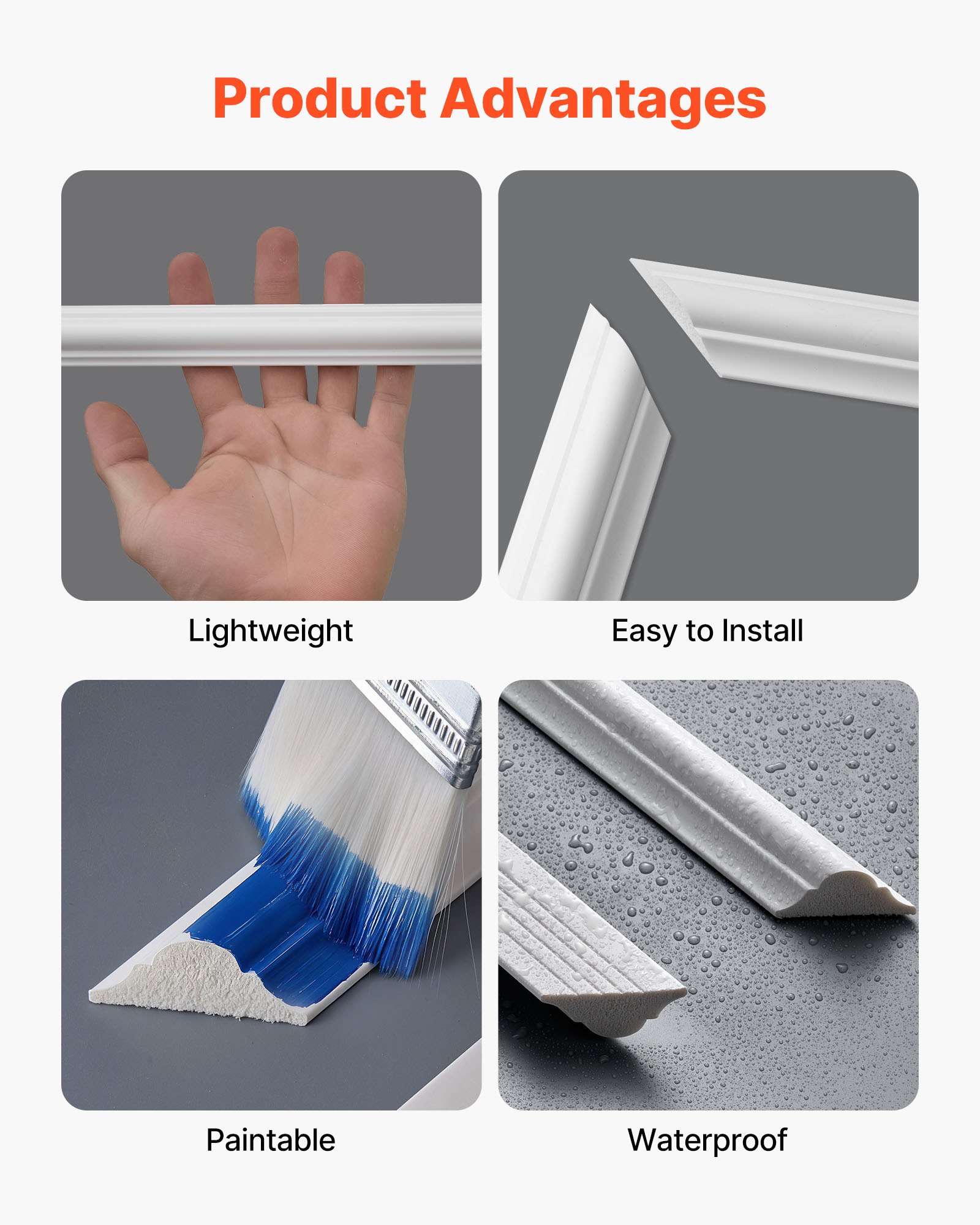 Product Advantages

Lightweight

Easy to Install

Paintable

Waterproof