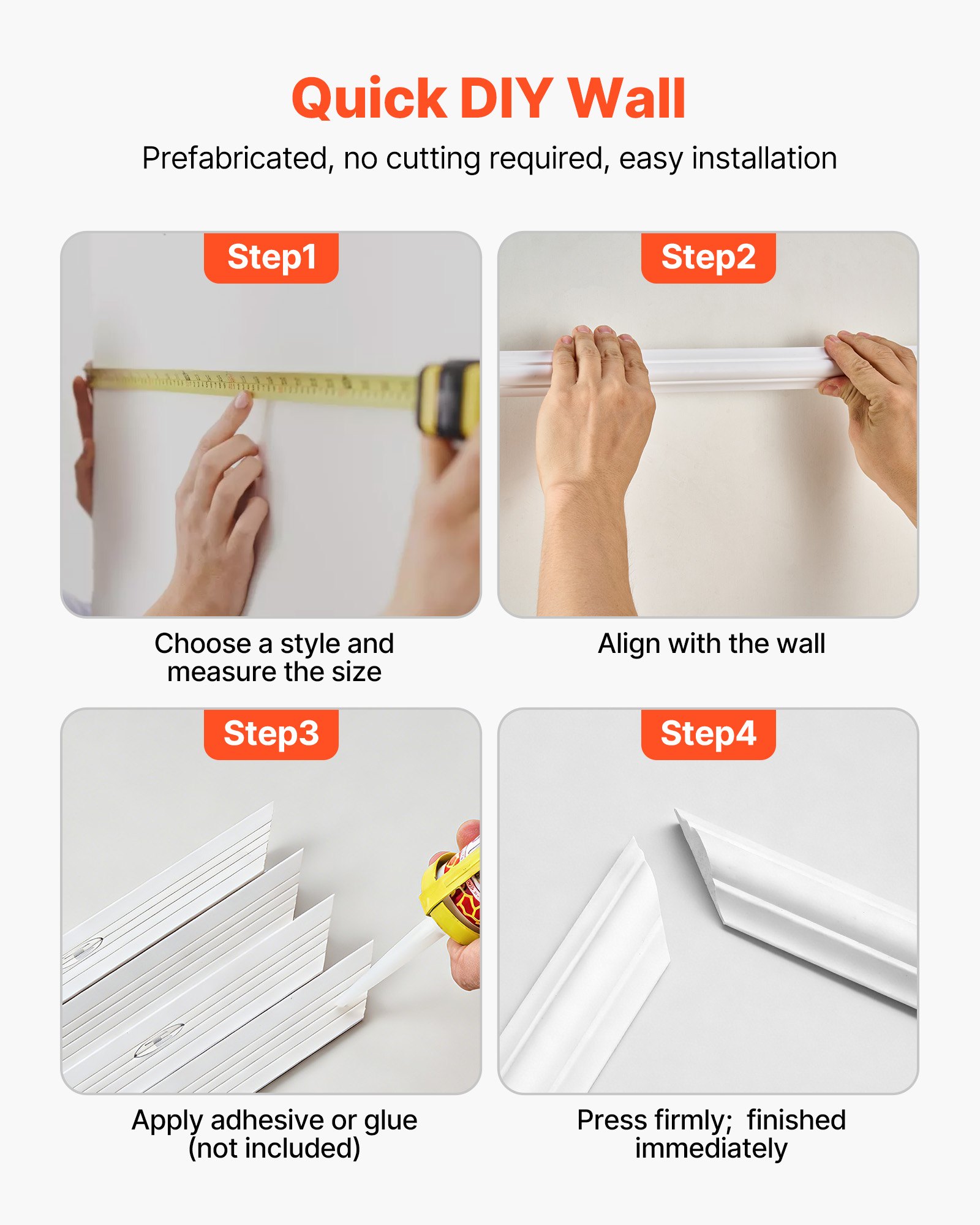 Quick DIY Wall

Prefabricated, no cutting required, easy installation

Step1

Choose a style and measure the size

Step2

Align with the wall

Step3

Apply adhesive or glue (not included)

Step4

Press firmly; finished immediately