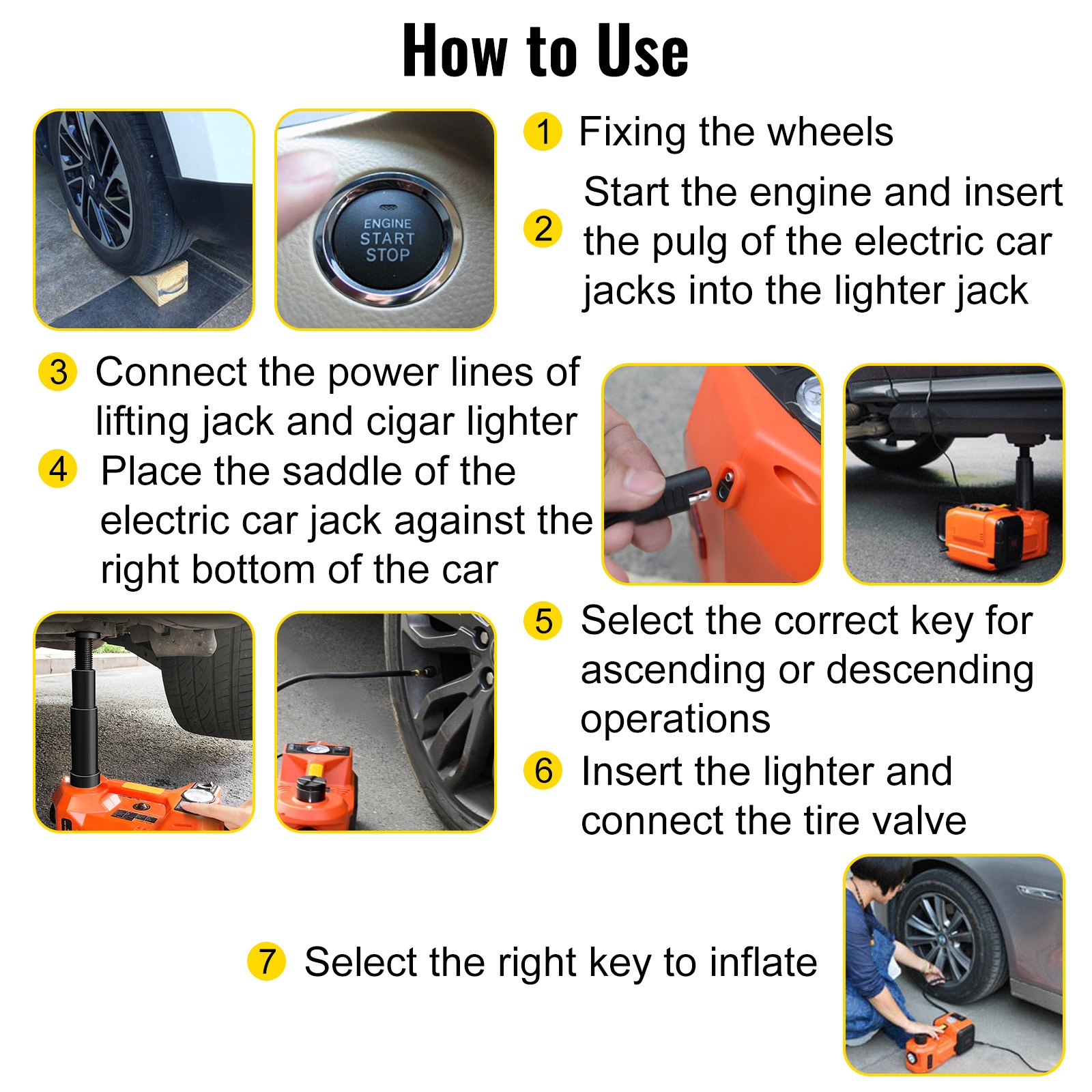 How to Use

ENGINE START STOP

1 Fixing the wheels

2 Start the engine and insert the pulg of the electric car jacks into the lighter jack

3 Connect the power lines of lifting jack and cigar lighter

4 Place the saddle of the electric car jack against the right bottom of the car

5 Select the correct key for ascending or descending operations

6 Insert the lighter and connect the tire valve

7 Select the right key to inflate