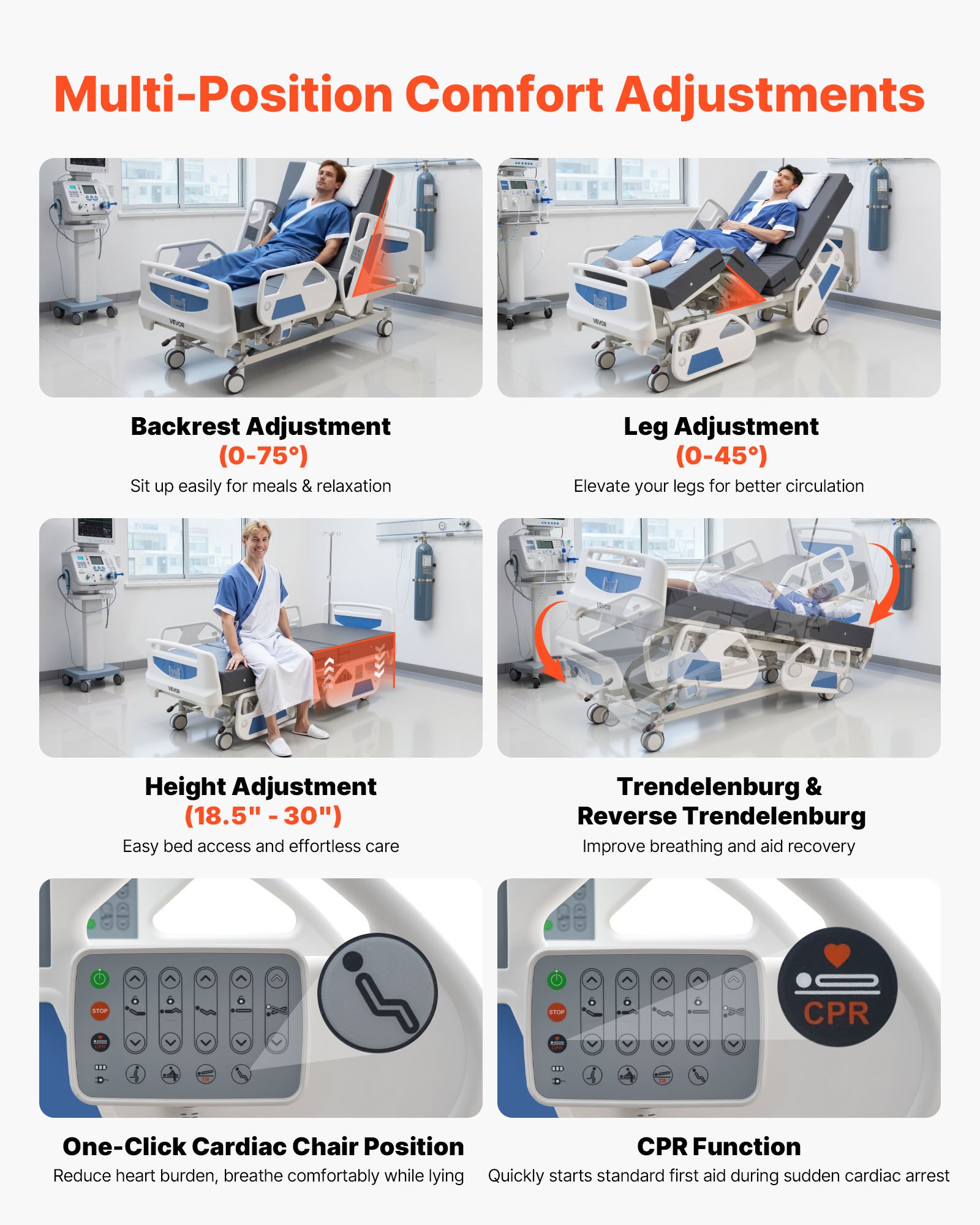 Multi-Position Comfort Adjustments

VEVOR

Backrest Adjustment
(0-75°)
Sit up easily for meals & relaxation

VEVOR

Leg Adjustment
(0-45°)
Elevate your legs for better circulation

VEVOR

Height Adjustment
(18.5" - 30")
Easy bed access and effortless care

VEVOR

Trendelenburg &
Reverse Trendelenburg
Improve breathing and aid recovery

STOP
CPR
TR

One-Click Cardiac Chair Position
Reduce heart burden, breathe comfortably while lying

STOP
CPR
TR
CPR

CPR Function
Quickly starts standard first aid during sudden cardiac arrest