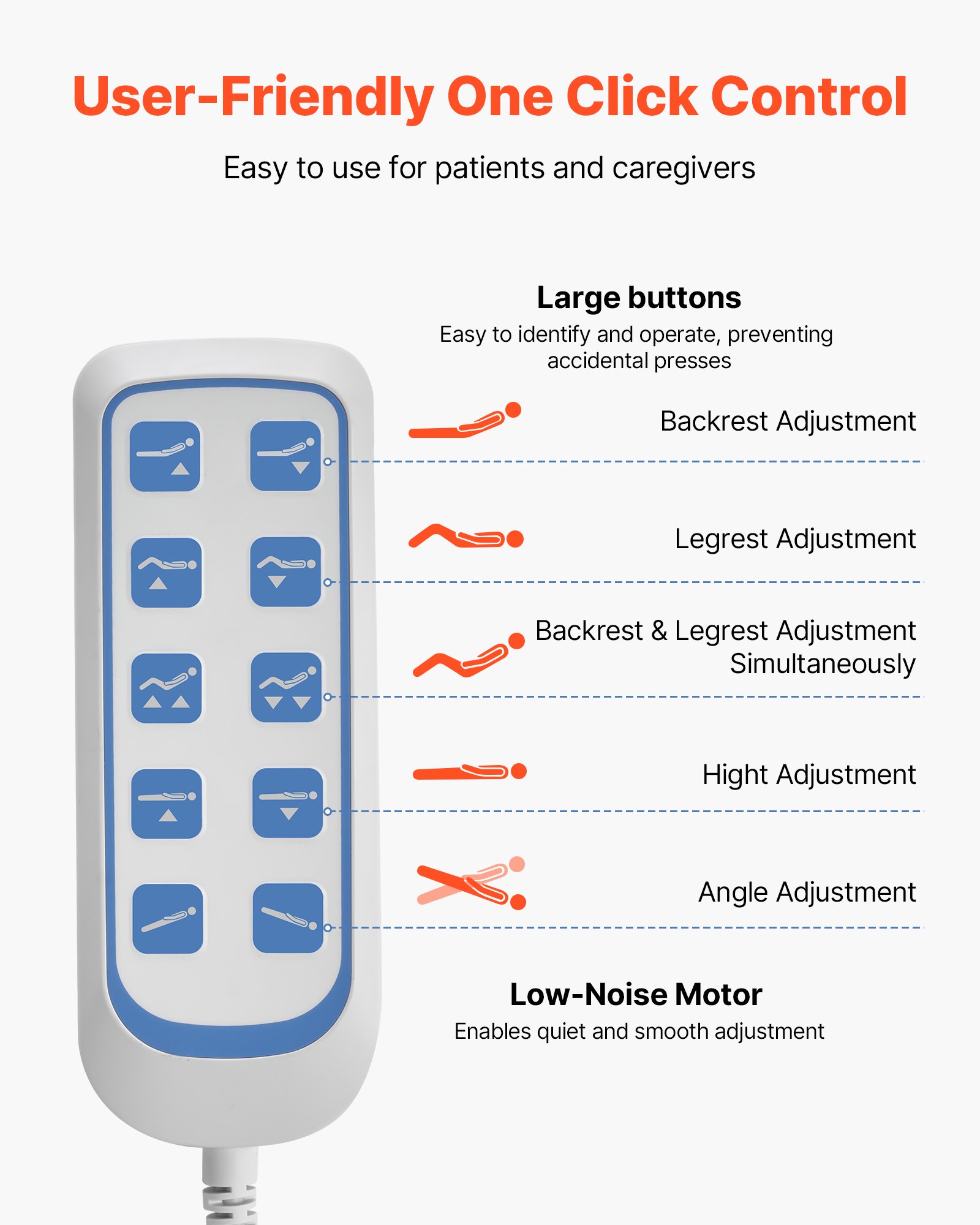 User-Friendly One Click Control

Easy to use for patients and caregivers

Large buttons
Easy to identify and operate, preventing accidental presses

Backrest Adjustment

Legrest Adjustment

Backrest & Legrest Adjustment Simultaneously

Hight Adjustment

Angle Adjustment

Low-Noise Motor
Enables quiet and smooth adjustment