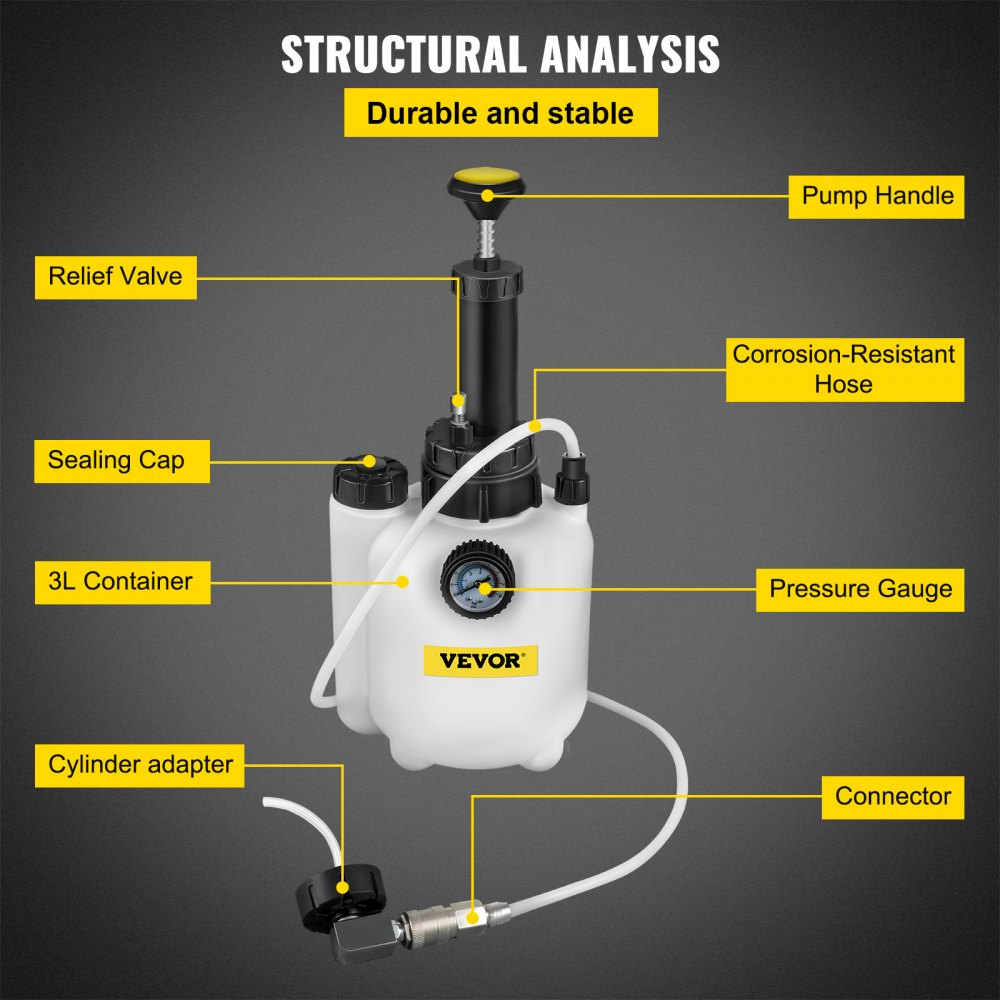 STRUCTURAL ANALYSIS

Durable and stable

Pump Handle

Relief Valve

Corrosion-Resistant Hose

Sealing Cap

3L Container

Pressure Gauge

VEVOR

Cylinder adapter

Connector