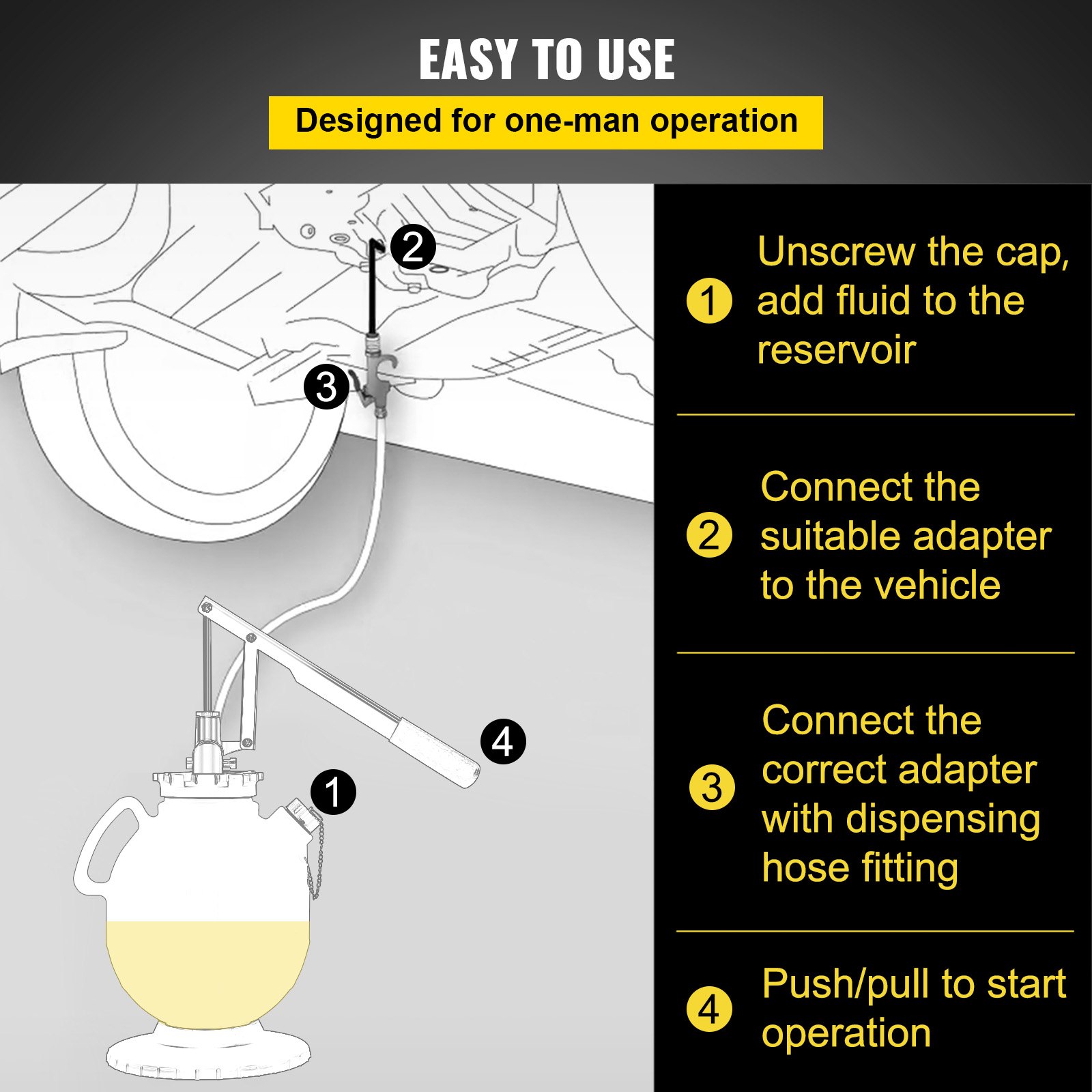 EASY TO USE

Designed for one-man operation

2

3

4

1

1 Unscrew the cap, add fluid to the reservoir

2 Connect the suitable adapter to the vehicle

3 Connect the correct adapter with dispensing hose fitting

4 Push/pull to start operation