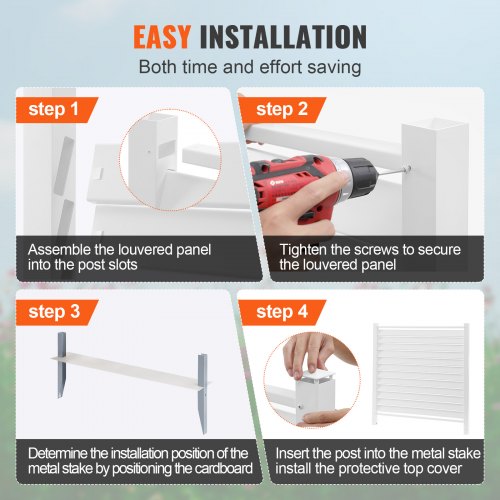 EASY INSTALLATION

Both time and effort saving

step 1

Assemble the louvered panel into the post slots

step 2

Tighten the screws to secure the louvered panel

step 3

Determine the installation position of the metal stake by positioning the cardboard

step 4

Insert the post into the metal stake install the protective top cover