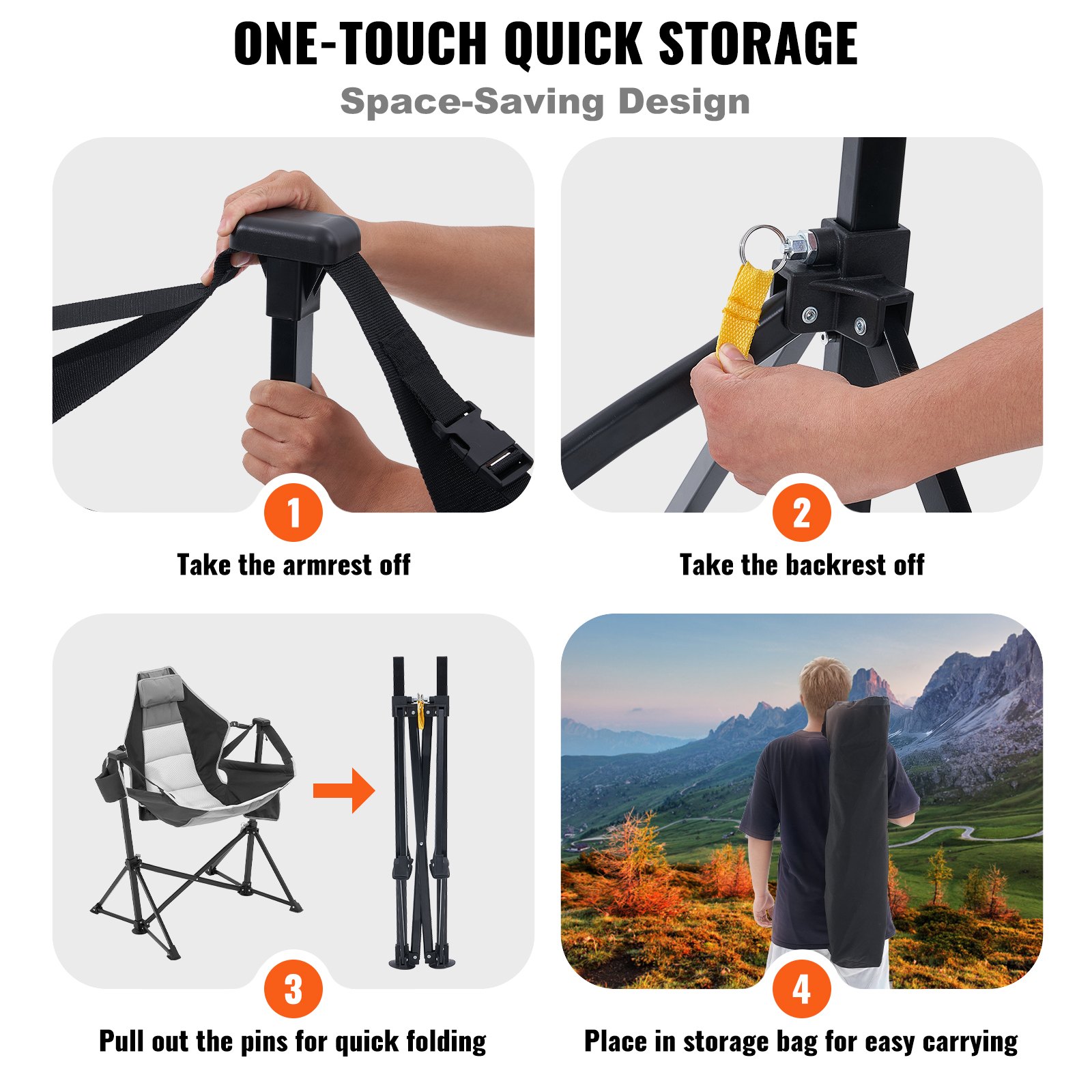 ONE-TOUCH QUICK STORAGE

Space-Saving Design

1

Take the armrest off

2

Take the backrest off

3

Pull out the pins for quick folding

4

Place in storage bag for easy carrying