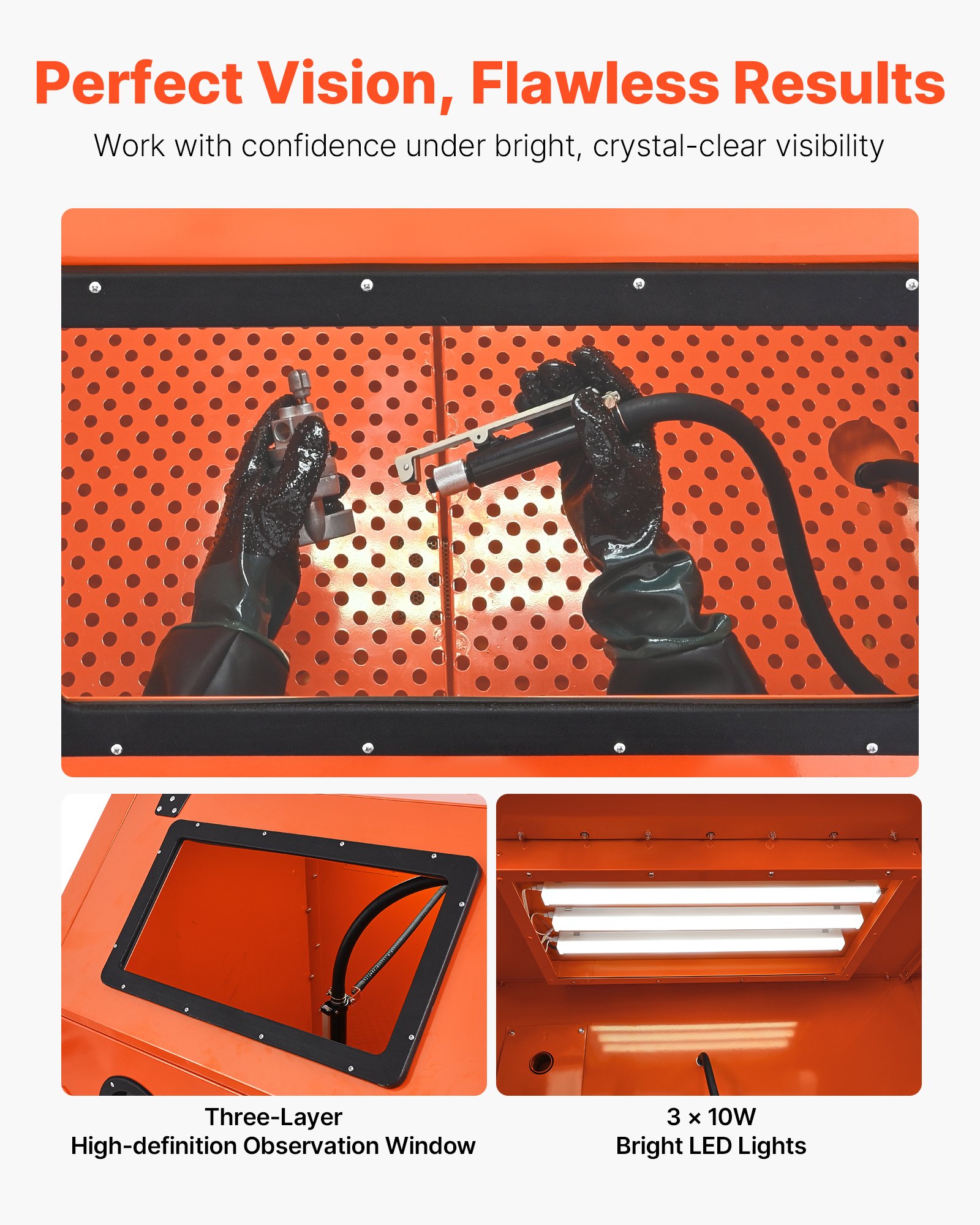 Perfect Vision, Flawless Results

Work with confidence under bright, crystal-clear visibility

Three-Layer
High-definition Observation Window

3 × 10W
Bright LED Lights