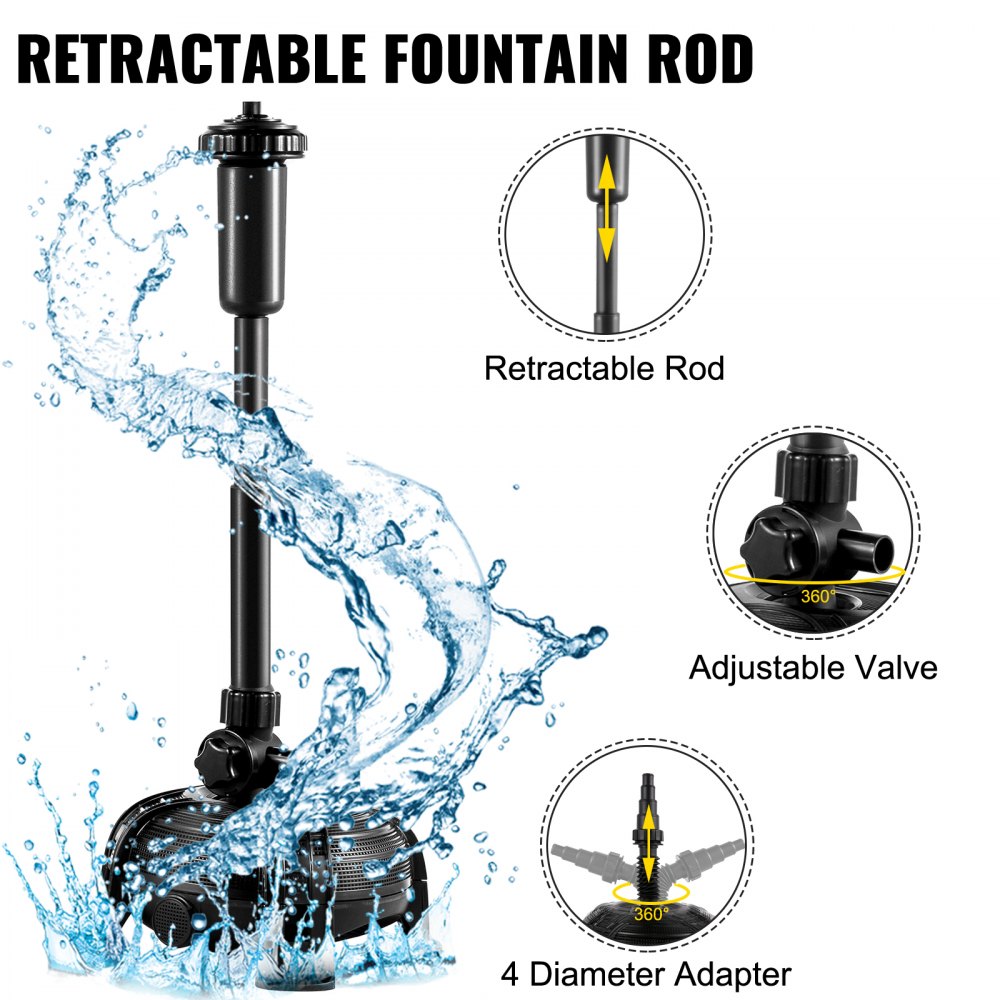 RETRACTABLE FOUNTAIN ROD

Retractable Rod

360°

Adjustable Valve

360°

4 Diameter Adapter