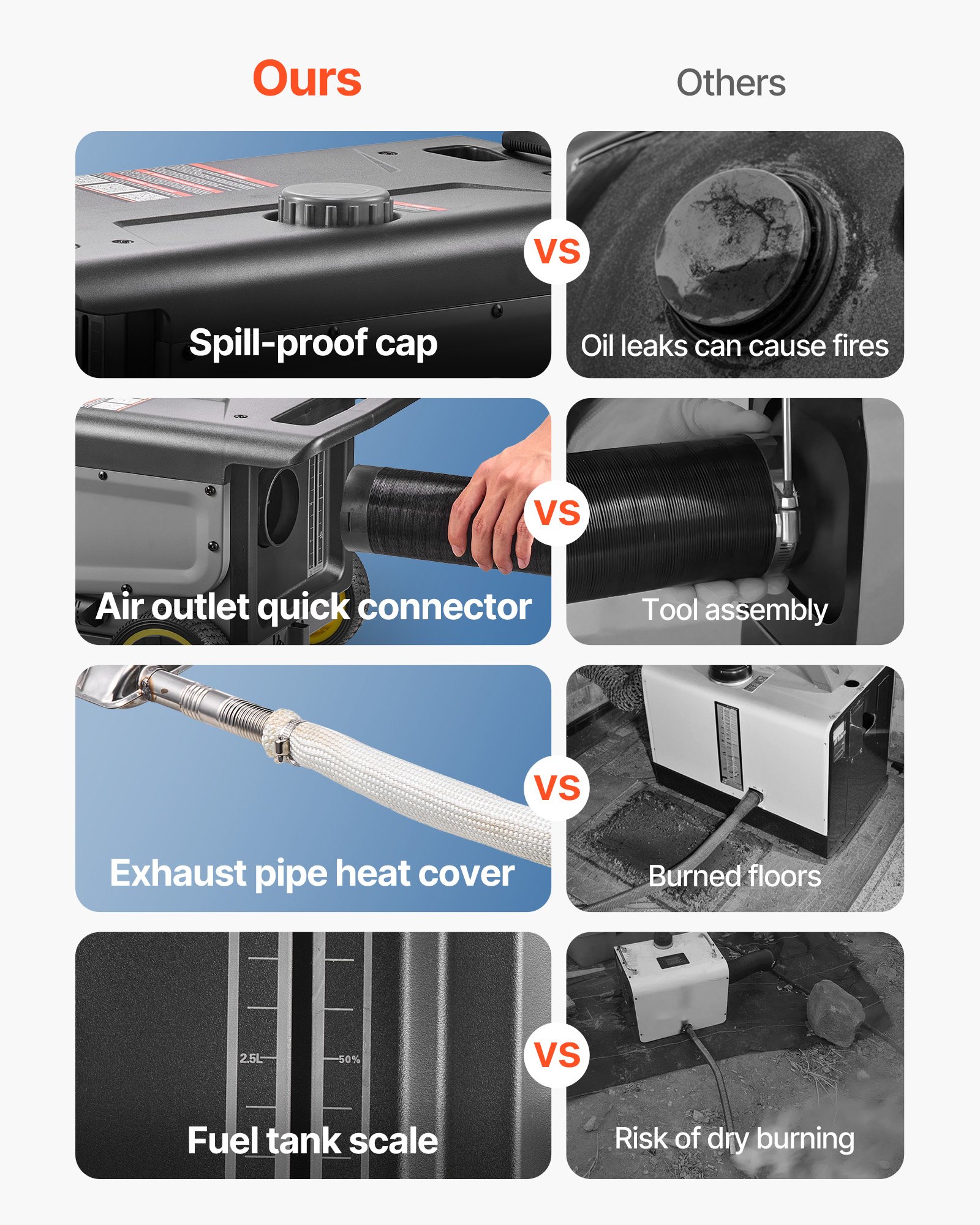 Ours

Others

Spill-proof cap

VS

Oil leaks can cause fires

Air outlet quick connector

VS

Tool assembly

Exhaust pipe heat cover

VS

Burned floors

2.5L

50%

Fuel tank scale

VS

Risk of dry burning