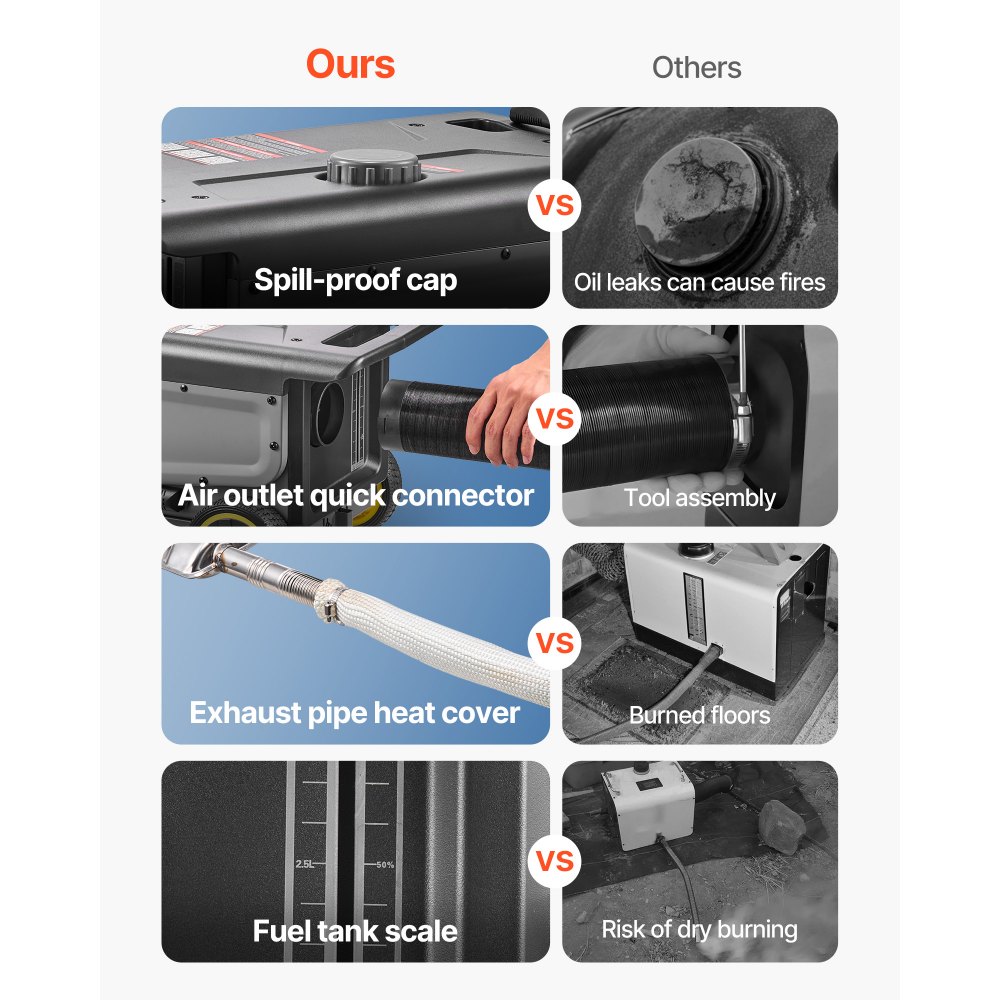 Ours

Others

Spill-proof cap

VS

Oil leaks can cause fires

Air outlet quick connector

VS

Tool assembly

Exhaust pipe heat cover

VS

Burned floors

2.5L

50%

Fuel tank scale

VS

Risk of dry burning