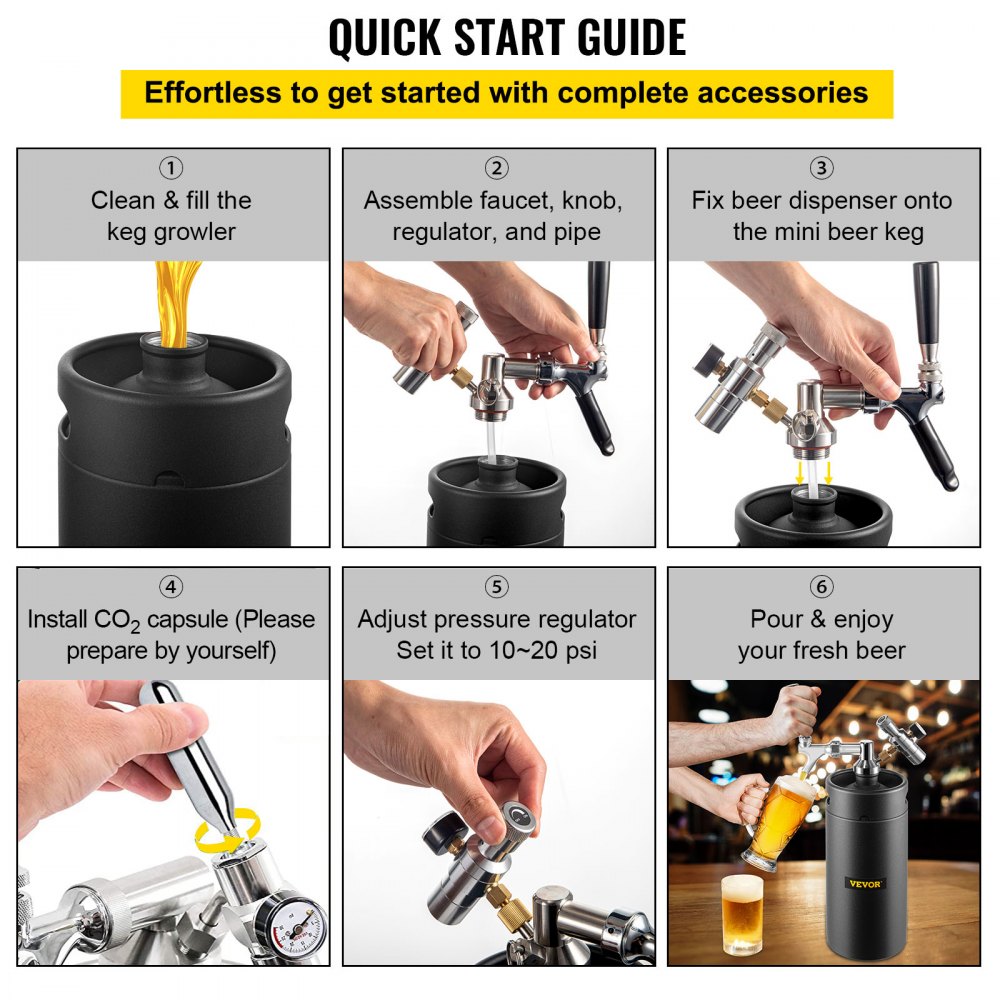 QUICK START GUIDE

Effortless to get started with complete accessories

①
Clean & fill the keg growler

②
Assemble faucet, knob, regulator, and pipe

③
Fix beer dispenser onto the mini beer keg

④
Install $CO_2$ capsule (Please prepare by yourself)

⑤
Adjust pressure regulator
Set it to 10~20 psi

⑥
Pour & enjoy your fresh beer

VEVOR